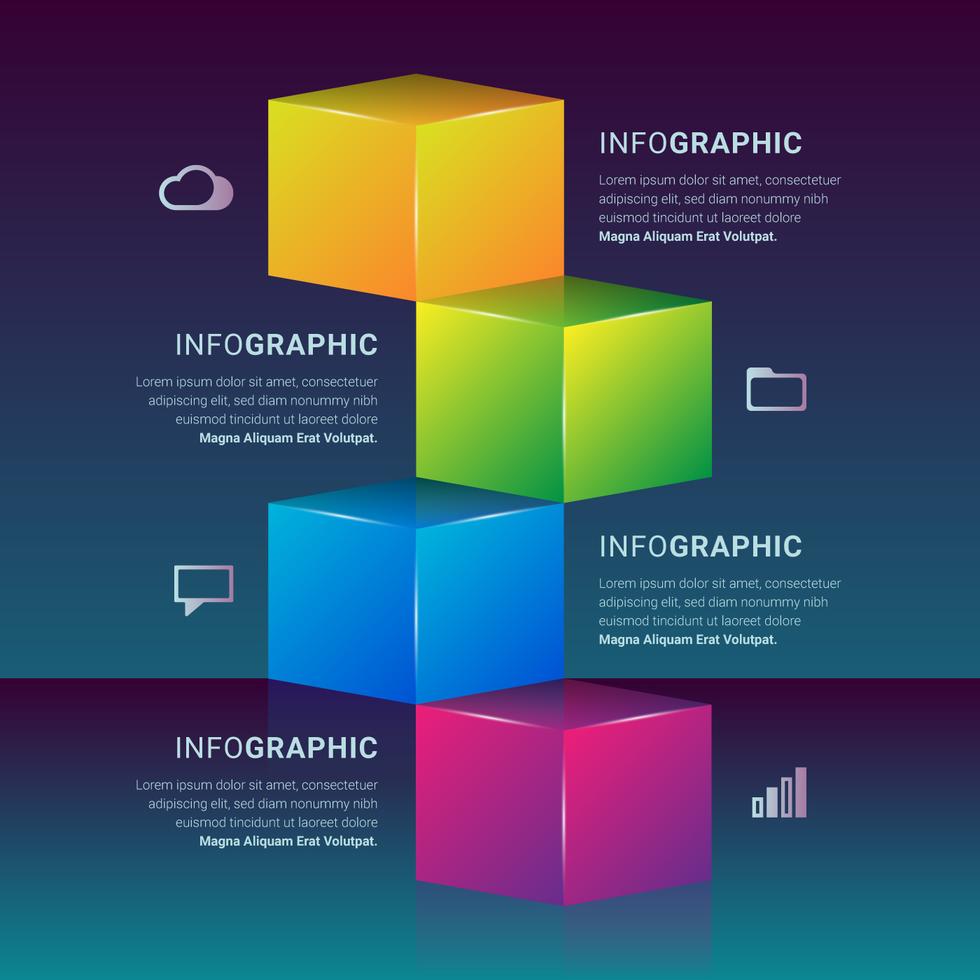 INFOGRAPHIC

Lorem ipsum dolor sit amet, consectetuer adipiscing elit, sed diam nonummy nibh euismod tincidunt ut laoreet dolore
Magna Aliquam Erat Volutpat.

INFOGRAPHIC

Lorem ipsum dolor sit amet, consectetuer adipiscing elit, sed diam nonummy nibh euismod tincidunt ut laoreet dolore
Magna Aliquam Erat Volutpat.

INFOGRAPHIC

Lorem ipsum dolor sit amet, consectetuer adipiscing elit, sed diam nonummy nibh euismod tincidunt ut laoreet dolore
Magna Aliquam Erat Volutpat.

INFOGRAPHIC

Lorem ipsum dolor sit amet, consectetuer adipiscing elit, sed diam nonummy nibh euismod tincidunt ut laoreet dolore
Magna Aliquam Erat Volutpat.