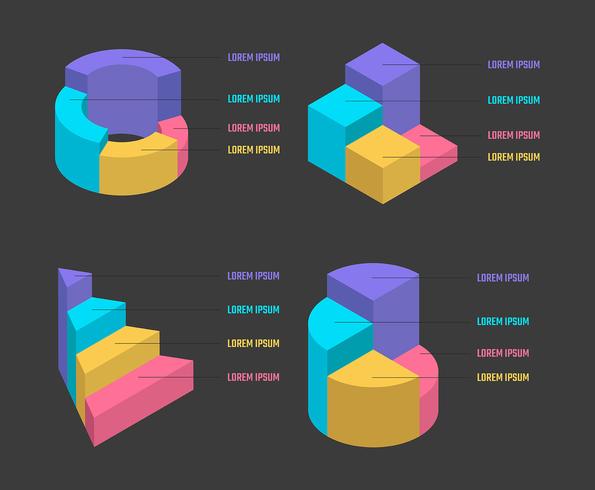 LOREM IPSUM
LOREM IPSUM
LOREM IPSUM
LOREM IPSUM

LOREM IPSUM
LOREM IPSUM
LOREM IPSUM
LOREM IPSUM

LOREM IPSUM
LOREM IPSUM
LOREM IPSUM
LOREM IPSUM

LOREM IPSUM
LOREM IPSUM
LOREM IPSUM
LOREM IPSUM