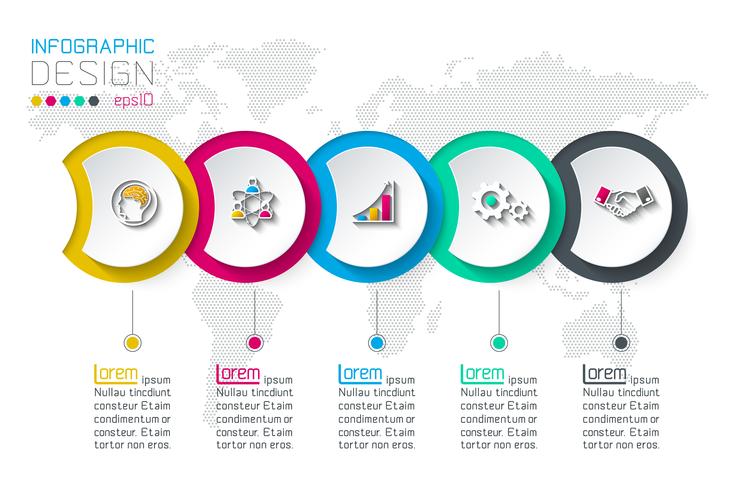 INFOGRAPHIC
DESIGN
eps10

Lorem ipsum
Nullau tincdiunt consteur Etaim condimentum or consteur. Etaim tortor non eros.

Lorem ipsum
Nullau tincdiunt consteur Etaim condimentum or consteur. Etaim tortor non eros.

Lorem ipsum
Nullau tincdiunt consteur Etaim condimentum or consteur. Etaim tortor non eros.

Lorem ipsum
Nullau tincdiunt consteur Etaim condimentum or consteur. Etaim tortor non eros.

Lorem ipsum
Nullau tincdiunt consteur Etaim condimentum or consteur. Etaim tortor non eros.