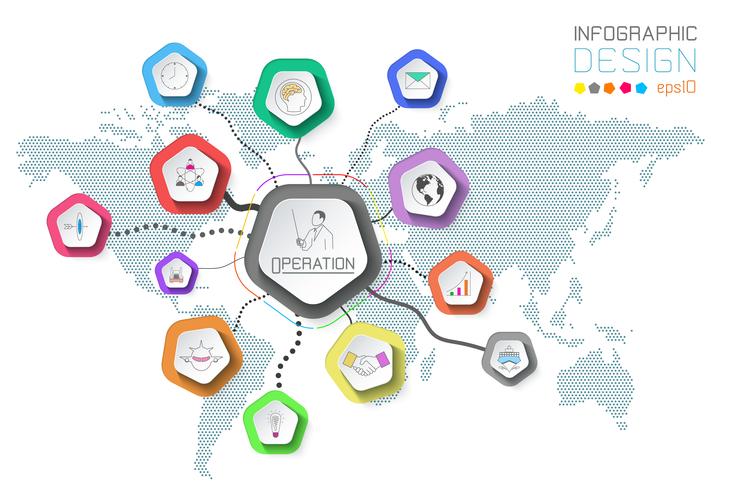 INFOGRAPHIC
DESIGN
eps10

OPERATION