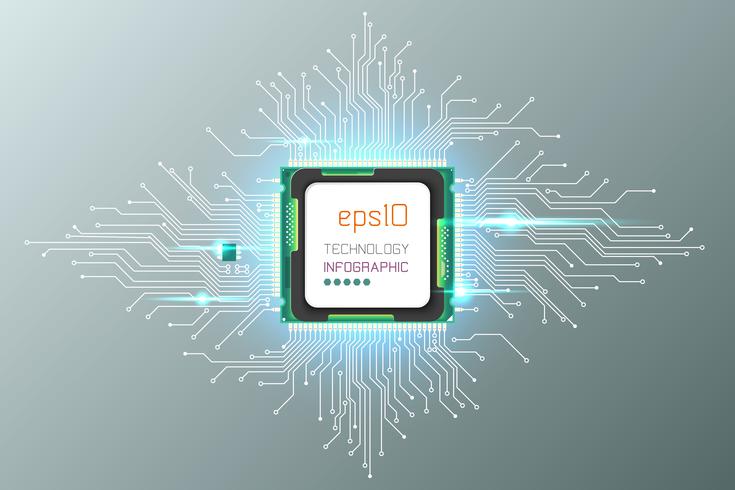 eps10
TECHNOLOGY
INFOGRAPHIC