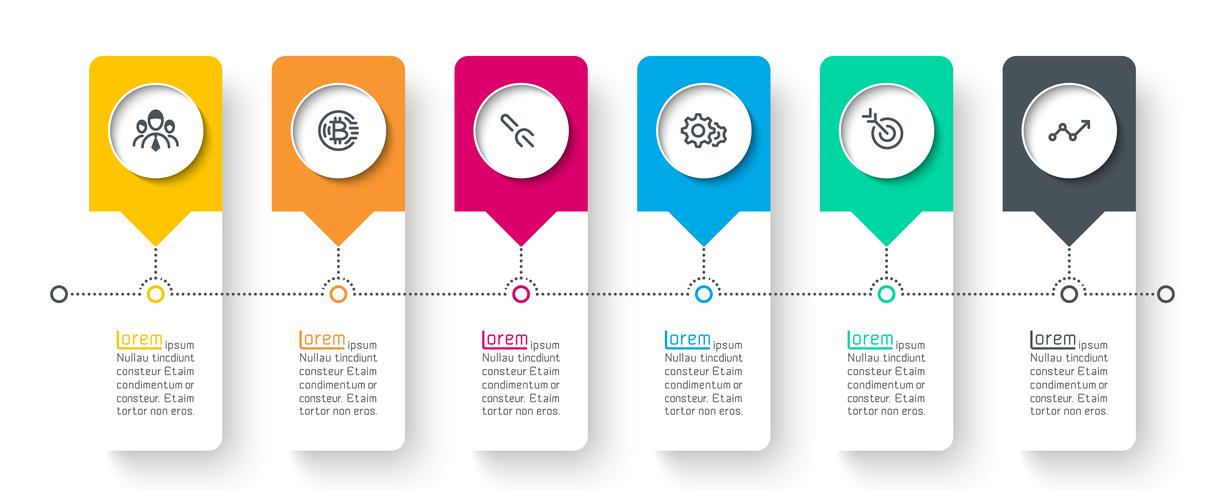 Lorem ipsum
Nullau tincdiunt consteur Etaim condimentum or consteur. Etaim tortor non eros.

Lorem ipsum
Nullau tincdiunt consteur Etaim condimentum or consteur. Etaim tortor non eros.

Lorem ipsum
Nullau tincdiunt consteur Etaim condimentum or consteur. Etaim tortor non eros.

Lorem ipsum
Nullau tincdiunt consteur Etaim condimentum or consteur. Etaim tortor non eros.

Lorem ipsum
Nullau tincdiunt consteur Etaim condimentum or consteur. Etaim tortor non eros.

Lorem ipsum
Nullau tincdiunt consteur Etaim condimentum or consteur. Etaim tortor non eros.