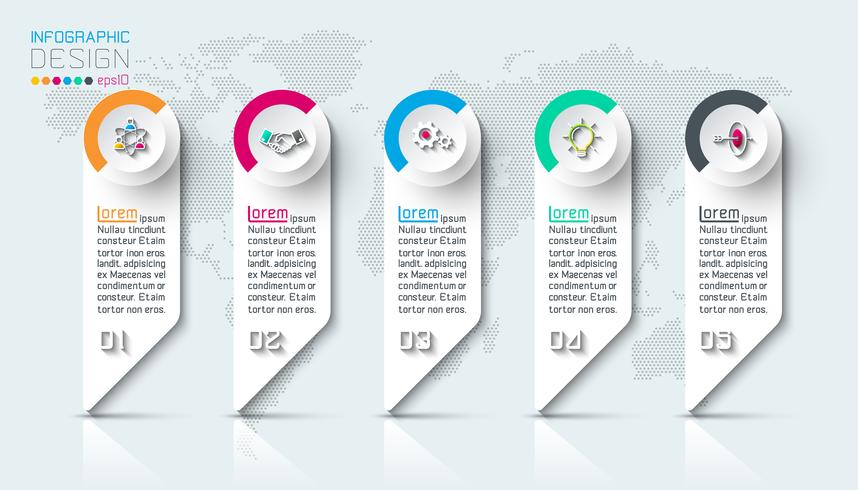 INFOGRAPHIC
DESIGN
eps10

Lorem ipsum
Nullau tincdiunt consteur Etaim tortor inon eros. landit. adpisicing ex Maecenas vel condimentum or consteur. Etaim tortor non eros.

01

Lorem ipsum
Nullau tincdiunt consteur Etaim tortor inon eros. landit. adpisicing ex Maecenas vel condimentum or consteur. Etaim tortor non eros.

02

Lorem ipsum
Nullau tincdiunt consteur Etaim tortor inon eros. landit. adpisicing ex Maecenas vel condimentum or consteur. Etaim tortor non eros.

03

Lorem ipsum
Nullau tincdiunt consteur Etaim tortor inon eros. landit. adpisicing ex Maecenas vel condimentum or consteur. Etaim tortor non eros.

04

Lorem ipsum
Nullau tincdiunt consteur Etaim tortor inon eros. landit. adpisicing ex Maecenas vel condimentum or consteur. Etaim tortor non eros.

05