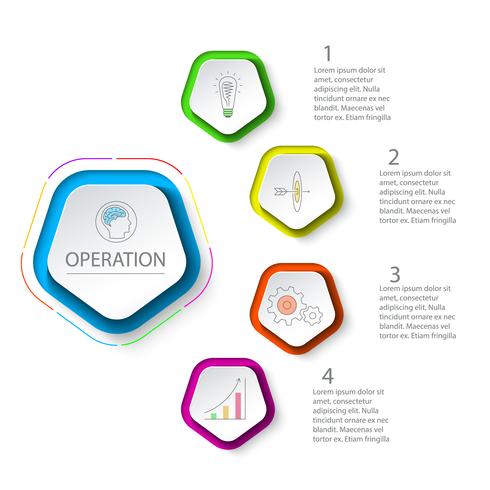 OPERATION

1
Lorem ipsum dolor sit amet, consectetur adipiscing elit. Nulla tincidunt ornare ex nec blandit. Maecenas vel tortor ex. Etiam fringilla

2
Lorem ipsum dolor sit amet, consectetur adipiscing elit. Nulla tincidunt ornare ex nec blandit. Maecenas vel tortor ex. Etiam fringilla

3
Lorem ipsum dolor sit amet, consectetur adipiscing elit. Nulla tincidunt ornare ex nec blandit. Maecenas vel tortor ex. Etiam fringilla

4
Lorem ipsum dolor sit amet, consectetur adipiscing elit. Nulla tincidunt ornare ex nec blandit. Maecenas vel tortor ex. Etiam fringilla