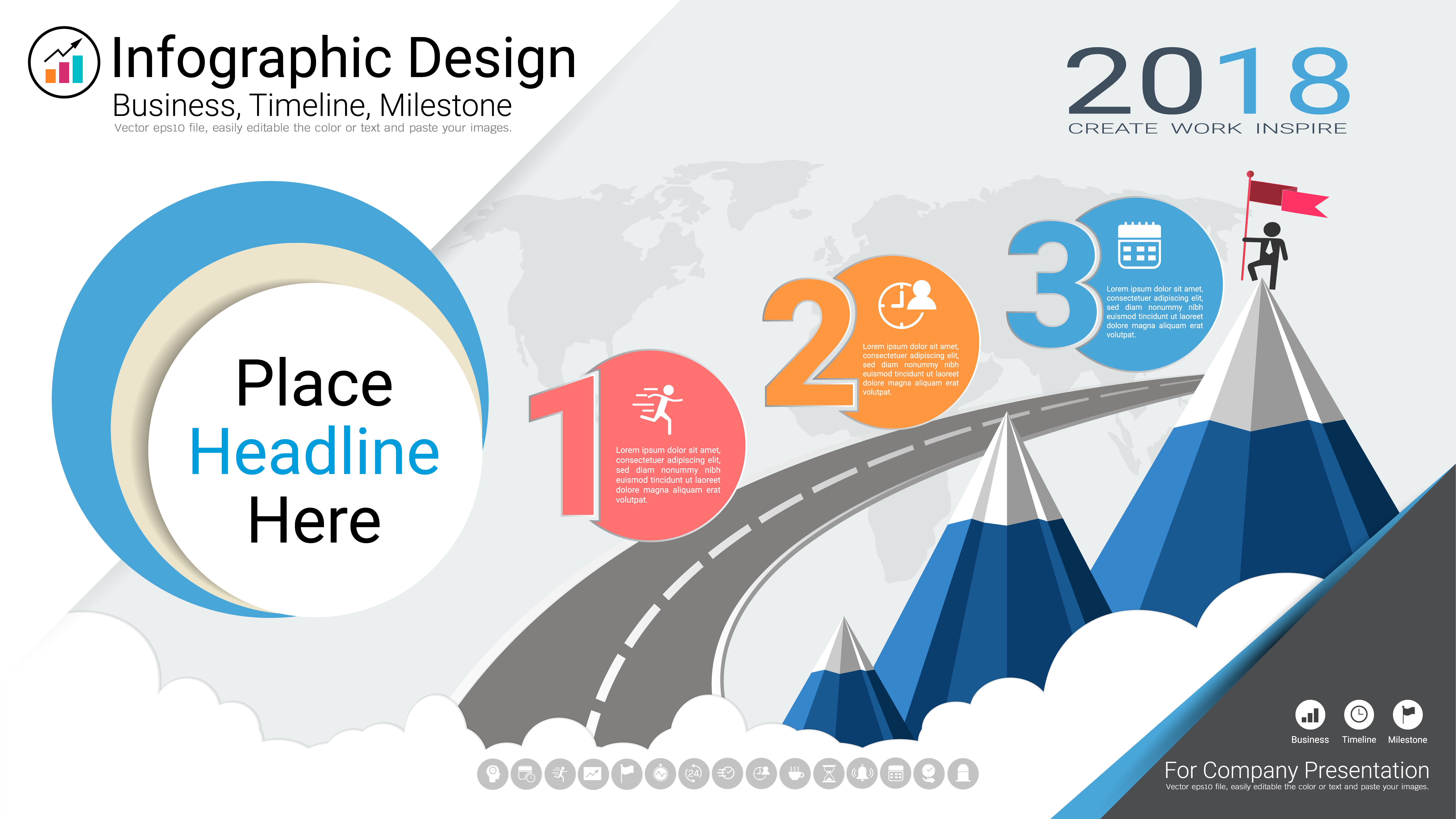 Infographic Design
Business, Timeline, Milestone
Vector eps10 file, easily editable the color or text and paste your images.

2018
CREATE WORK INSPIRE

Place
Headline
Here

1
Lorem ipsum dolor sit amet, consectetuer adipiscing elit, sed diam nonummy nibh euismod tincidunt ut laoreet dolore magna aliquam erat volutpat.

2
Lorem ipsum dolor sit amet, consectetuer adipiscing elit, sed diam nonummy nibh euismod tincidunt ut laoreet dolore magna aliquam erat volutpat.

3
Lorem ipsum dolor sit amet, consectetuer adipiscing elit, sed diam nonummy nibh euismod tincidunt ut laoreet dolore magna aliquam erat volutpat.

24

Business Timeline Milestone

For Company Presentation
Vector eps10 file, easily editable the color or text and paste your images.