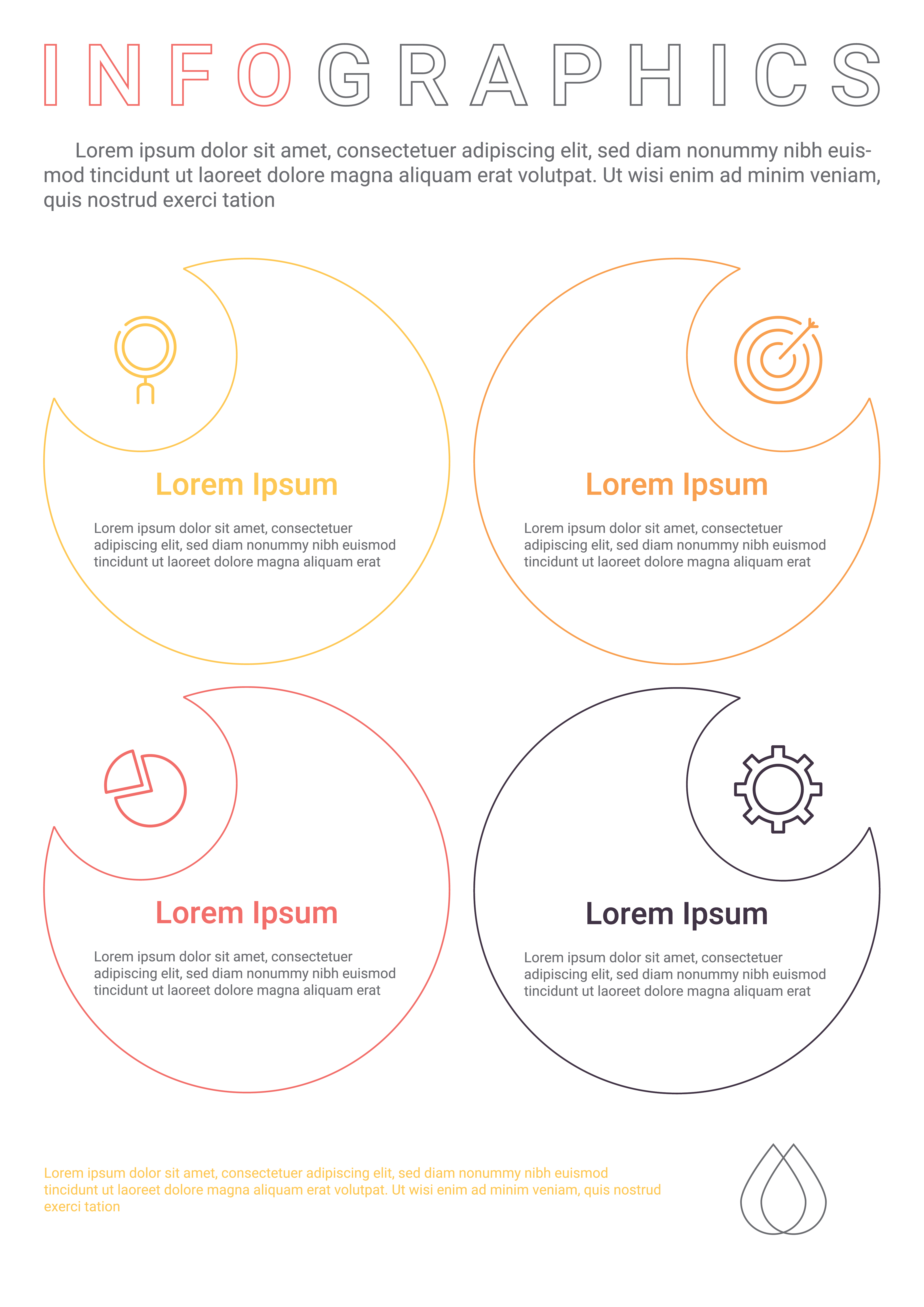 INFOGRAPHICS

Lorem ipsum dolor sit amet, consectetuer adipiscing elit, sed diam nonummy nibh euismod tincidunt ut laoreet dolore magna aliquam erat volutpat. Ut wisi enim ad minim veniam, quis nostrud exerci tation

Lorem Ipsum

Lorem ipsum dolor sit amet, consectetuer adipiscing elit, sed diam nonummy nibh euismod tincidunt ut laoreet dolore magna aliquam erat

Lorem Ipsum

Lorem ipsum dolor sit amet, consectetuer adipiscing elit, sed diam nonummy nibh euismod tincidunt ut laoreet dolore magna aliquam erat

Lorem Ipsum

Lorem ipsum dolor sit amet, consectetuer adipiscing elit, sed diam nonummy nibh euismod tincidunt ut laoreet dolore magna aliquam erat

Lorem Ipsum

Lorem ipsum dolor sit amet, consectetuer adipiscing elit, sed diam nonummy nibh euismod tincidunt ut laoreet dolore magna aliquam erat

Lorem ipsum dolor sit amet, consectetuer adipiscing elit, sed diam nonummy nibh euismod tincidunt ut laoreet dolore magna aliquam erat volutpat. Ut wisi enim ad minim veniam, quis nostrud exerci tation