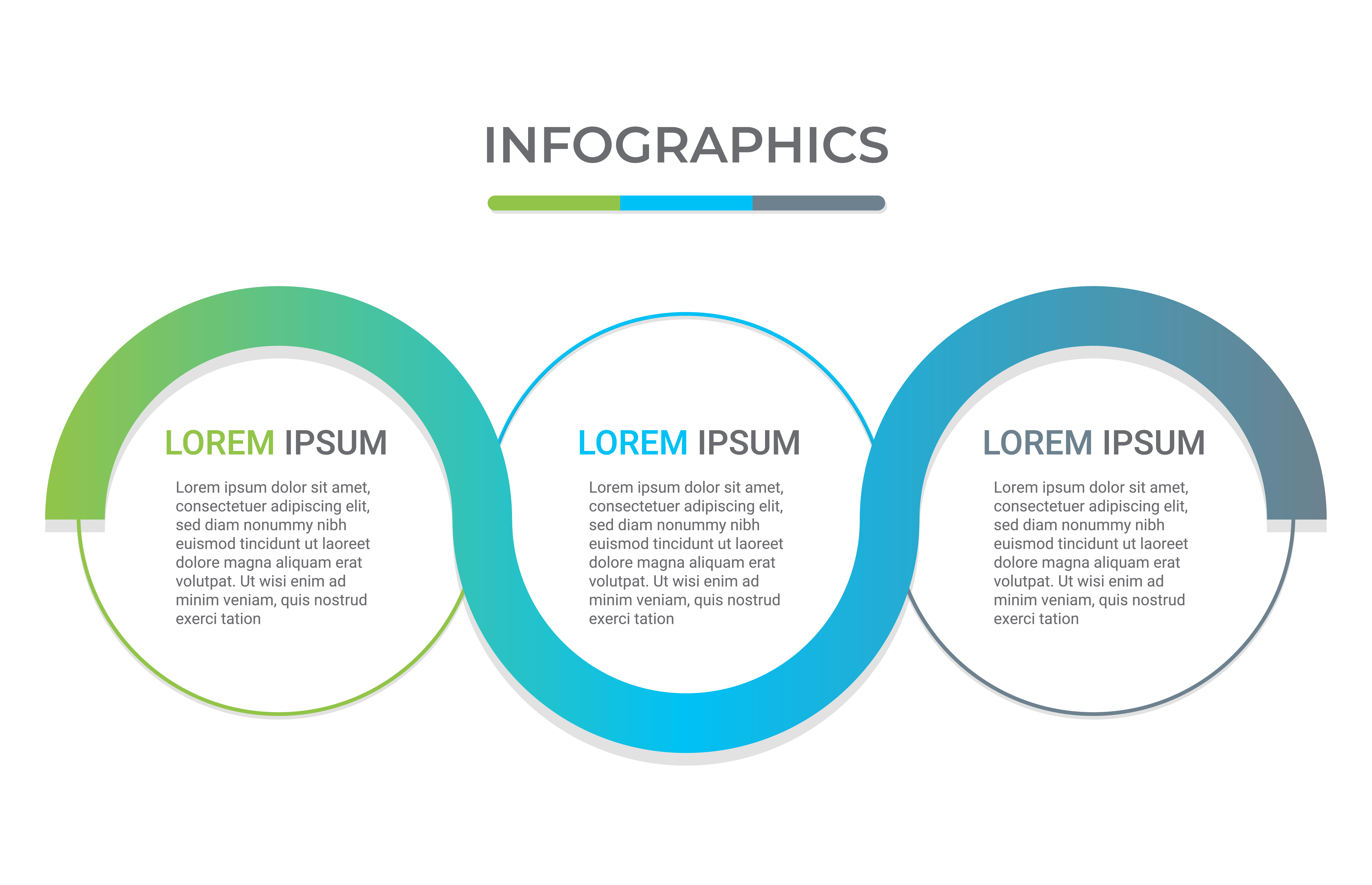 INFOGRAPHICS

LOREM IPSUM

Lorem ipsum dolor sit amet, consectetuer adipiscing elit, sed diam nonummy nibh euismod tincidunt ut laoreet dolore magna aliquam erat volutpat. Ut wisi enim ad minim veniam, quis nostrud exerci tation

LOREM IPSUM

Lorem ipsum dolor sit amet, consectetuer adipiscing elit, sed diam nonummy nibh euismod tincidunt ut laoreet dolore magna aliquam erat volutpat. Ut wisi enim ad minim veniam, quis nostrud exerci tation

LOREM IPSUM

Lorem ipsum dolor sit amet, consectetuer adipiscing elit, sed diam nonummy nibh euismod tincidunt ut laoreet dolore magna aliquam erat volutpat. Ut wisi enim ad minim veniam, quis nostrud exerci tation