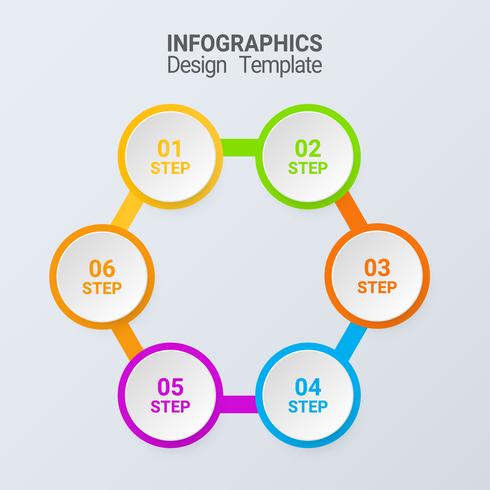 INFOGRAPHICS
Design Template

01
STEP

02
STEP

03
STEP

04
STEP

05
STEP

06
STEP