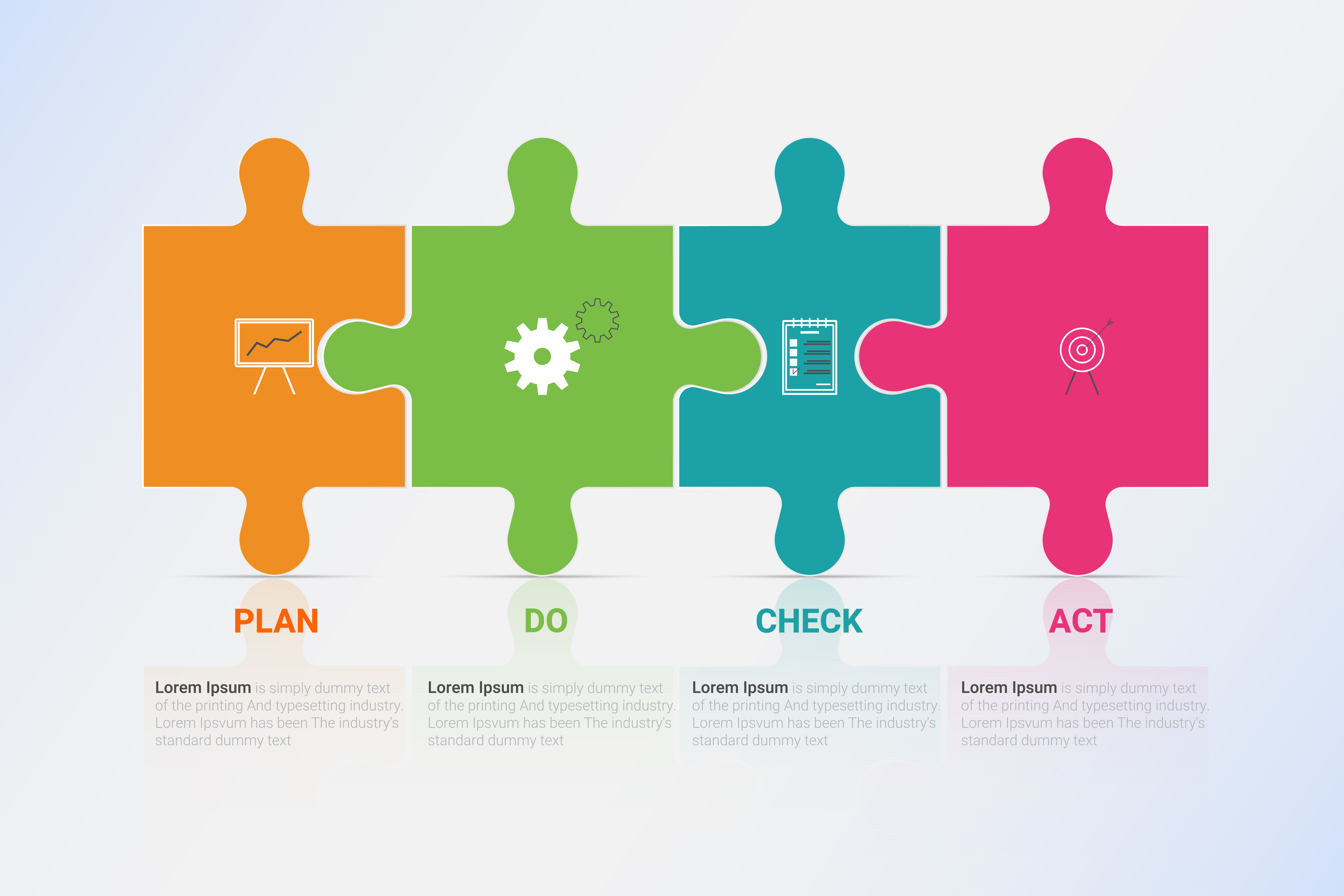 PLAN

Lorem Ipsum is simply dummy text of the printing And typesetting industry. Lorem Ipsvum has been The industry's standard dummy text

DO

Lorem Ipsum is simply dummy text of the printing And typesetting industry. Lorem Ipsvum has been The industry's standard dummy text

CHECK

Lorem Ipsum is simply dummy text of the printing And typesetting industry. Lorem Ipsvum has been The industry's standard dummy text

ACT

Lorem Ipsum is simply dummy text of the printing And typesetting industry. Lorem Ipsvum has been The industry's standard dummy text