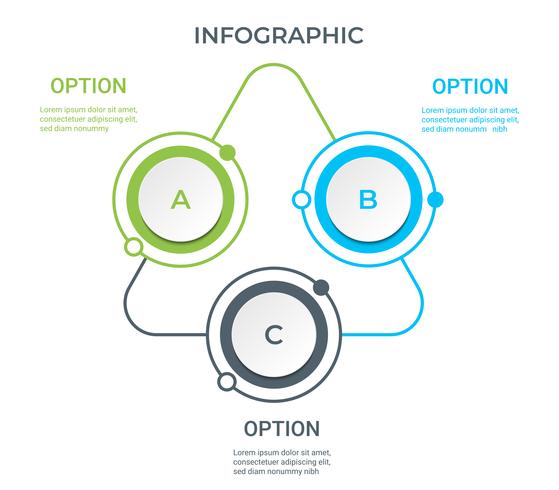 INFOGRAPHIC

OPTION

Lorem ipsum dolor sit amet, consectetuer adipiscing elit, sed diam nonummy

OPTION

Lorem ipsum dolor sit amet, consectetuer adipiscing elit, sed diam nonumm nibh

A

B

C

OPTION

Lorem ipsum dolor sit amet, consectetuer adipiscing elit, sed diam nonummy nibh