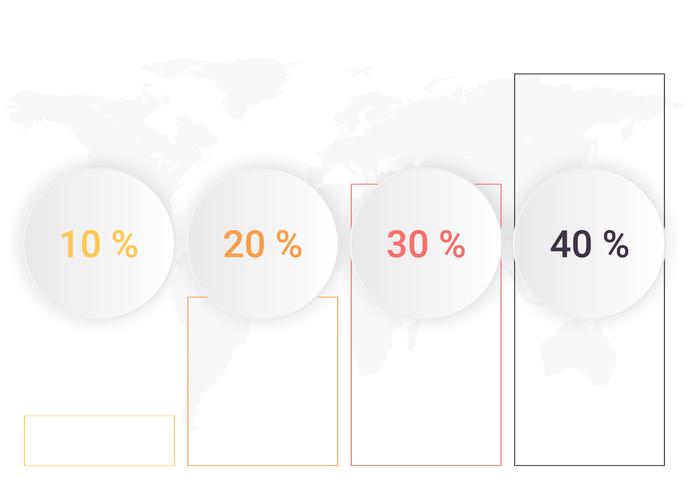 10 %

20 %

30 %

40 %