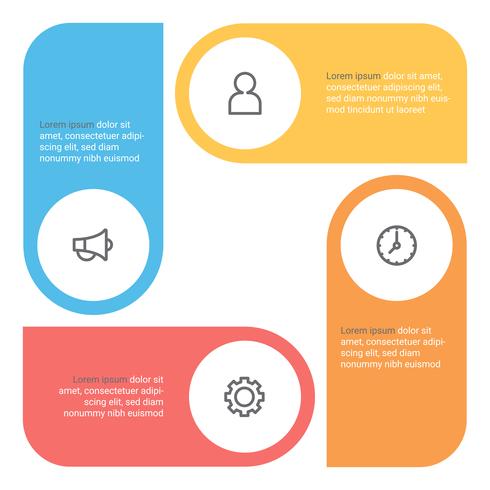 Lorem ipsum dolor sit amet, consectetuer adipiscing elit, sed diam nonummy nibh euismod

Lorem ipsum dolor sit amet, consectetuer adipiscing elit, sed diam nonummy nibh euismod tincidunt ut laoreet

Lorem ipsum dolor sit amet, consectetuer adipiscing elit, sed diam nonummy nibh euismod

Lorem ipsum dolor sit amet, consectetuer adipiscing elit, sed diam nonummy nibh euismod