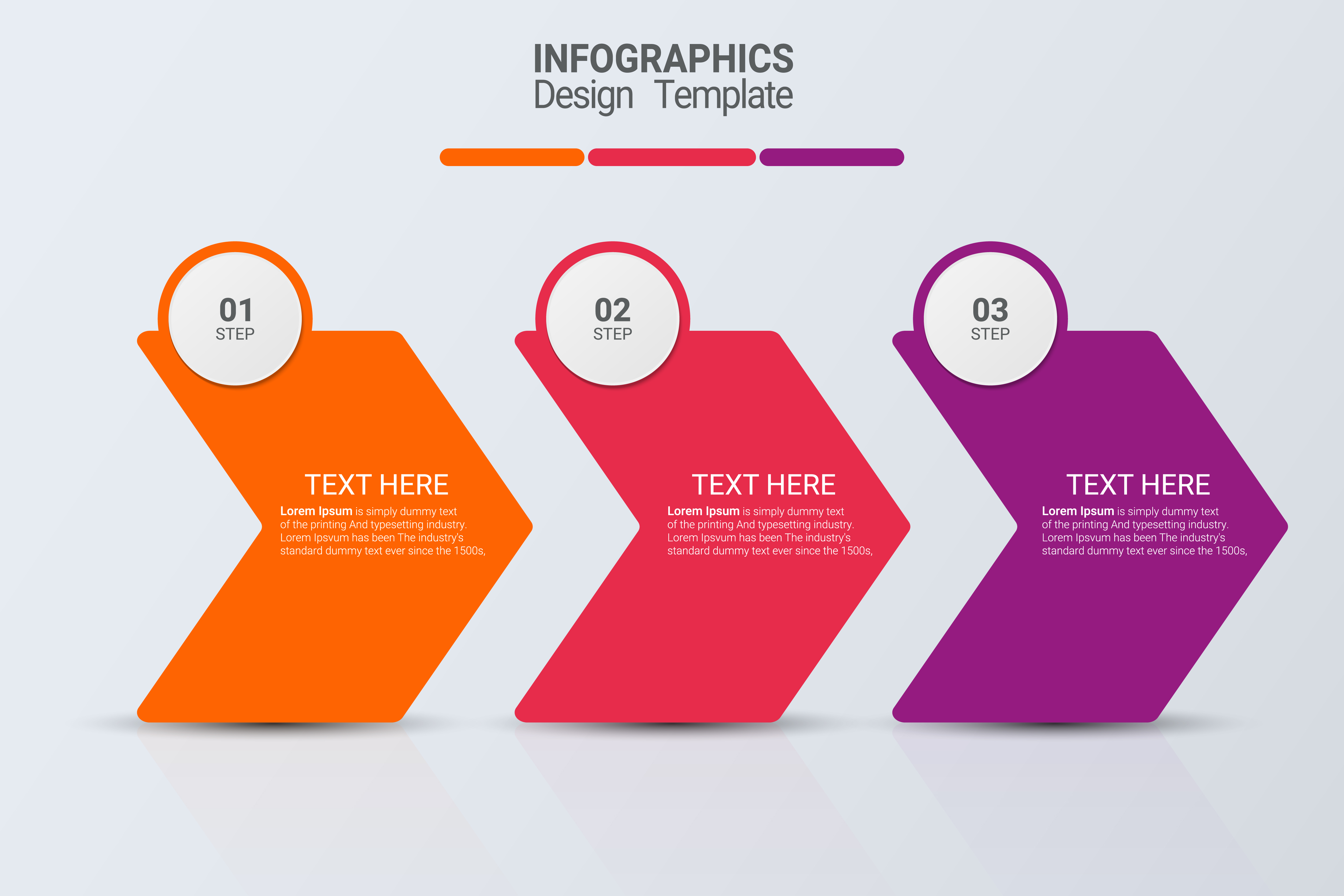 INFOGRAPHICS
Design Template

01
STEP

TEXT HERE
Lorem Ipsum is simply dummy text of the printing And typesetting industry. Lorem Ipsvum has been The industry's standard dummy text ever since the 1500s,

02
STEP

TEXT HERE
Lorem Ipsum is simply dummy text of the printing And typesetting industry. Lorem Ipsvum has been The industry's standard dummy text ever since the 1500s,

03
STEP

TEXT HERE
Lorem Ipsum is simply dummy text of the printing And typesetting industry. Lorem Ipsvum has been The industry's standard dummy text ever since the 1500s,