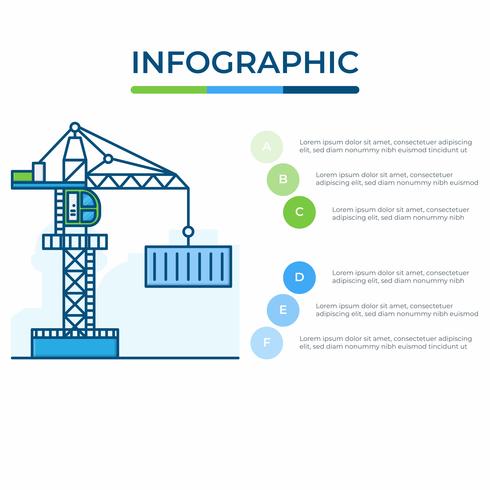 INFOGRAPHIC

A
Lorem ipsum dolor sit amet, consectetuer adipiscing elit, sed diam nonummy nibh euismod tincidunt ut

B
Lorem ipsum dolor sit amet, consectetuer adipiscing elit, sed diam nonummy nibh euismod

C
Lorem ipsum dolor sit amet, consectetuer adipiscing elit, sed diam nonummy nibh

D
Lorem ipsum dolor sit amet, consectetuer adipiscing elit, sed diam nonummy nibh

E
Lorem ipsum dolor sit amet, consectetuer adipiscing elit, sed diam nonummy nibh euismod

F
Lorem ipsum dolor sit amet, consectetuer adipiscing elit, sed diam nonummy nibh euismod tincidunt ut