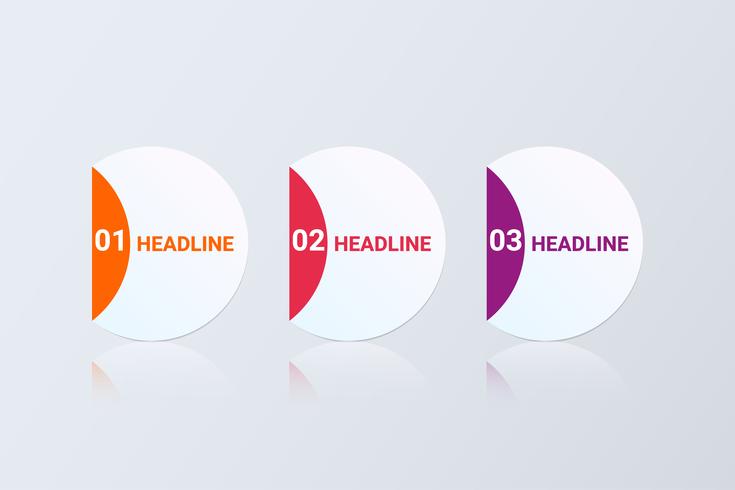 01 HEADLINE

02 HEADLINE

03 HEADLINE