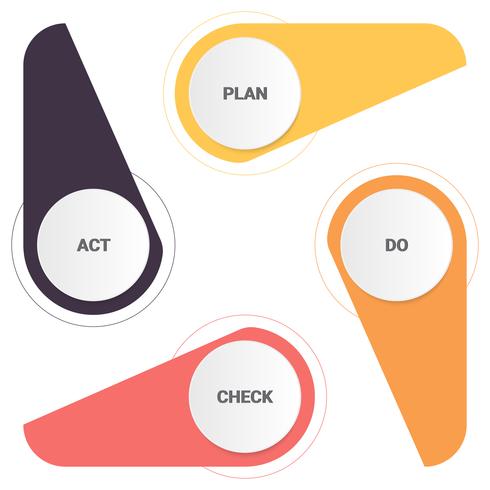 PLAN

DO

CHECK

ACT