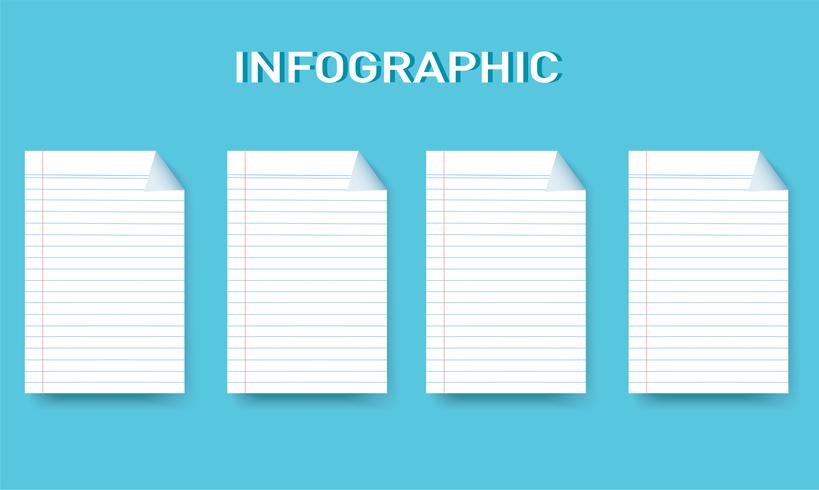 INFOGRAPHIC