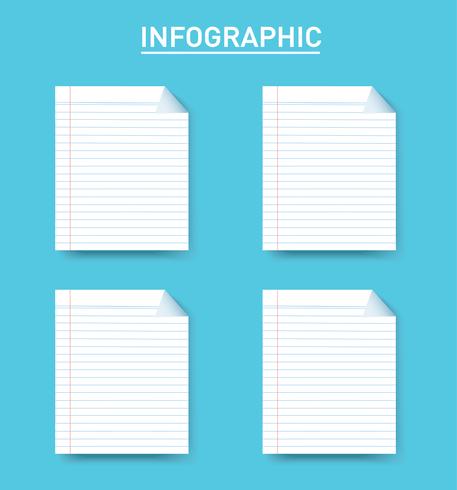 INFOGRAPHIC