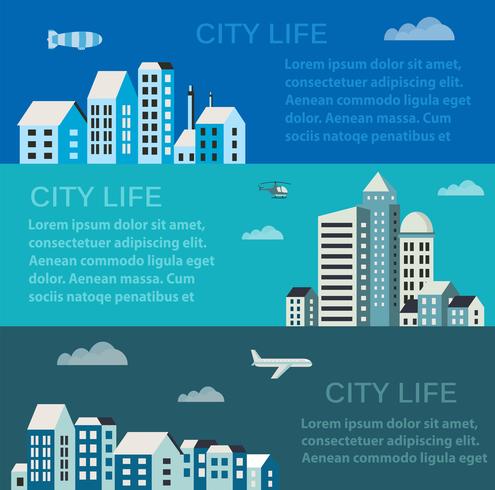 CITY LIFE

Lorem ipsum dolor sit amet, consectetuer adipiscing elit. Aenean commodo ligula eget dolor. Aenean massa. Cum sociis natoqe penatibus et

CITY LIFE

Lorem ipsum dolor sit amet, consectetuer adipiscing elit. Aenean commodo ligula eget dolor. Aenean massa. Cum sociis natoqe penatibus et

CITY LIFE

Lorem ipsum dolor sit amet, consectetuer adipiscing elit. Aenean commodo ligula eget