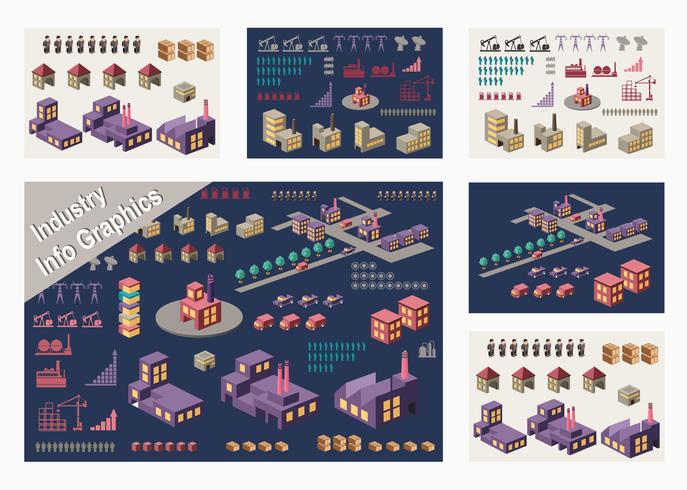 Industry
Info Graphics