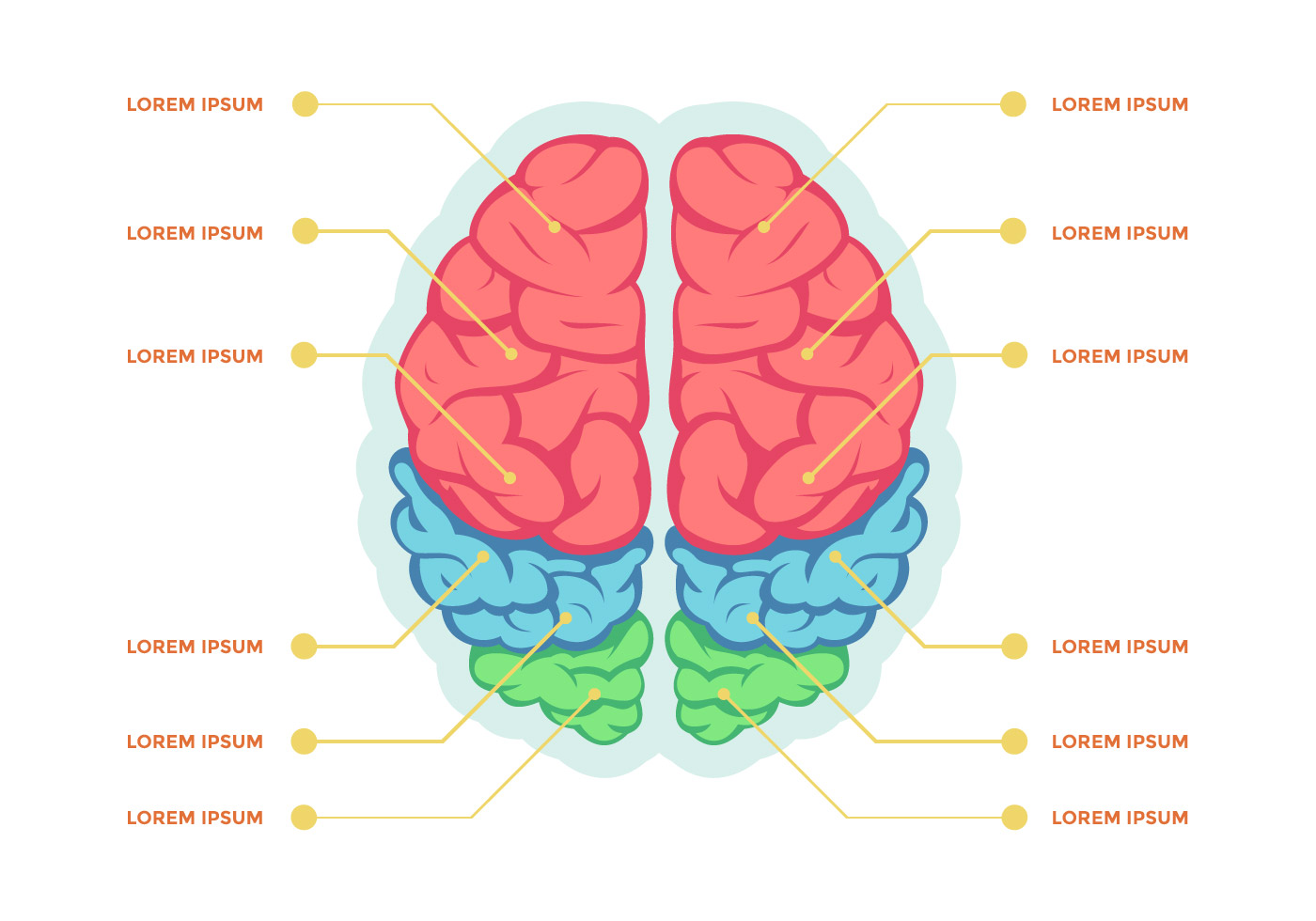 LOREM IPSUM
LOREM IPSUM
LOREM IPSUM
LOREM IPSUM
LOREM IPSUM
LOREM IPSUM
LOREM IPSUM
LOREM IPSUM
LOREM IPSUM
LOREM IPSUM
LOREM IPSUM
LOREM IPSUM