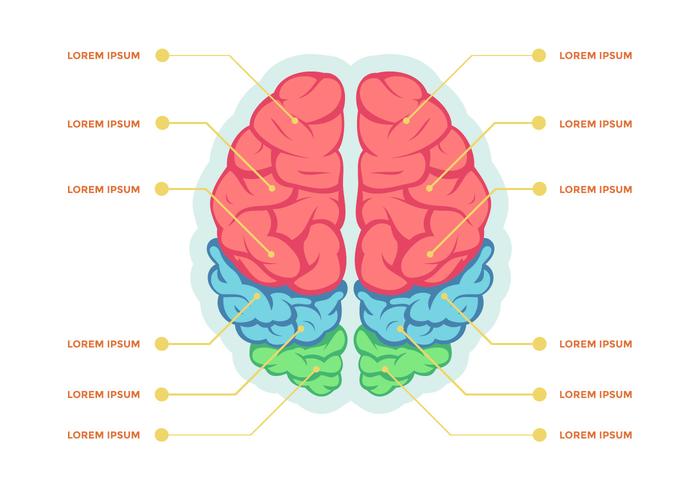 LOREM IPSUM

LOREM IPSUM

LOREM IPSUM

LOREM IPSUM

LOREM IPSUM

LOREM IPSUM

LOREM IPSUM

LOREM IPSUM

LOREM IPSUM

LOREM IPSUM

LOREM IPSUM

LOREM IPSUM