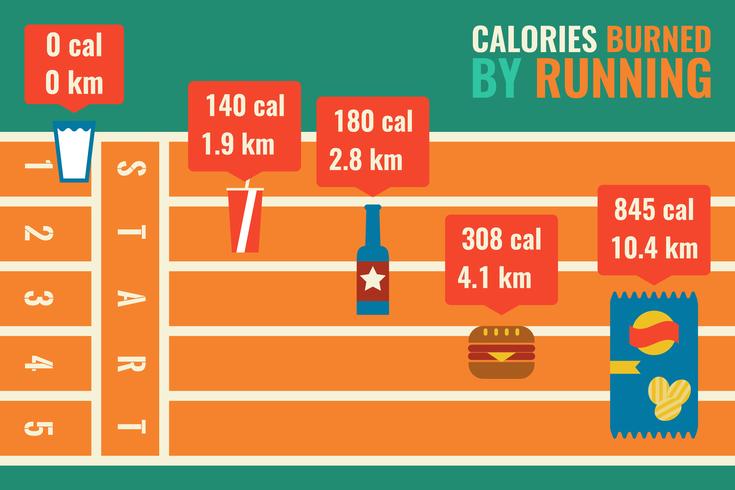 CALORIES BURNED BY RUNNING

0 cal
0 km

140 cal
1.9 km

180 cal
2.8 km

308 cal
4.1 km

845 cal
10.4 km

1
2
3
4
5

START