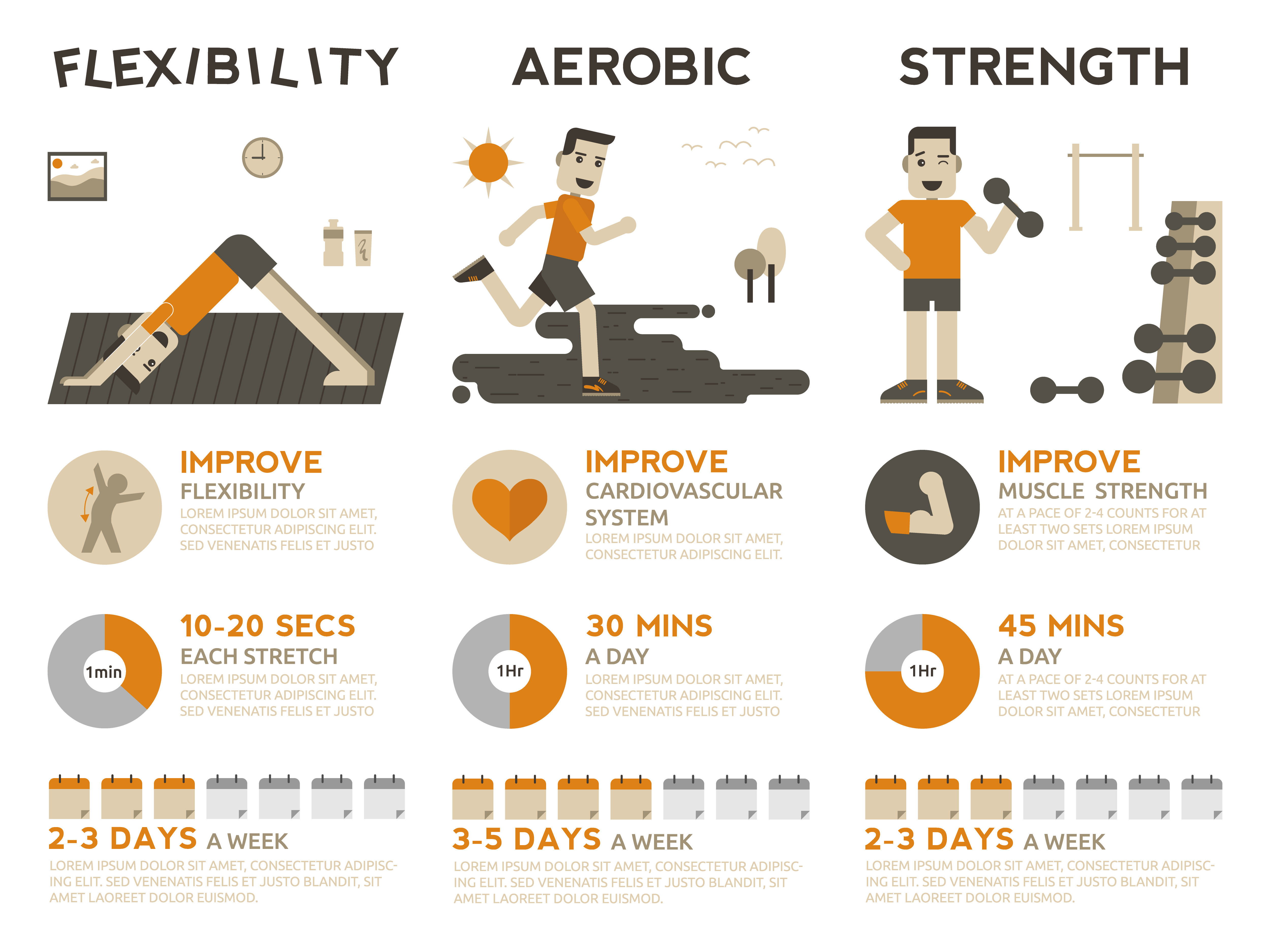 FLEXIBILITY

IMPROVE
FLEXIBILITY
LOREM IPSUM DOLOR SIT AMET, CONSECTETUR ADIPISCING ELIT. SED VENENATIS FELIS ET JUSTO

1min

10-20 SECS
EACH STRETCH
LOREM IPSUM DOLOR SIT AMET, CONSECTETUR ADIPISCING ELIT. SED VENENATIS FELIS ET JUSTO

2-3 DAYS A WEEK
LOREM IPSUM DOLOR SIT AMET, CONSECTETUR ADIPISCING ELIT. SED VENENATIS FELIS ET JUSTO BLANDIT, SIT AMET LAOREET DOLOR EUISMOD.

AEROBIC

IMPROVE
CARDIOVASCULAR SYSTEM
LOREM IPSUM DOLOR SIT AMET, CONSECTETUR ADIPISCING ELIT.

1Hr

30 MINS
A DAY
LOREM IPSUM DOLOR SIT AMET, CONSECTETUR ADIPISCING ELIT. SED VENENATIS FELIS ET JUSTO

3-5 DAYS A WEEK
LOREM IPSUM DOLOR SIT AMET, CONSECTETUR ADIPISCING ELIT. SED VENENATIS FELIS ET JUSTO BLANDIT, SIT AMET LAOREET DOLOR EUISMOD.

STRENGTH

IMPROVE
MUSCLE STRENGTH
AT A PACE OF 2-4 COUNTS FOR AT LEAST TWO SETS LOREM IPSUM DOLOR SIT AMET, CONSECTETUR

1Hr

45 MINS
A DAY
AT A PACE OF 2-4 COUNTS FOR AT LEAST TWO SETS LOREM IPSUM DOLOR SIT AMET, CONSECTETUR

2-3 DAYS A WEEK
LOREM IPSUM DOLOR SIT AMET, CONSECTETUR ADIPISCING ELIT. SED VENENATIS FELIS ET JUSTO BLANDIT, SIT AMET LAOREET DOLOR EUISMOD.