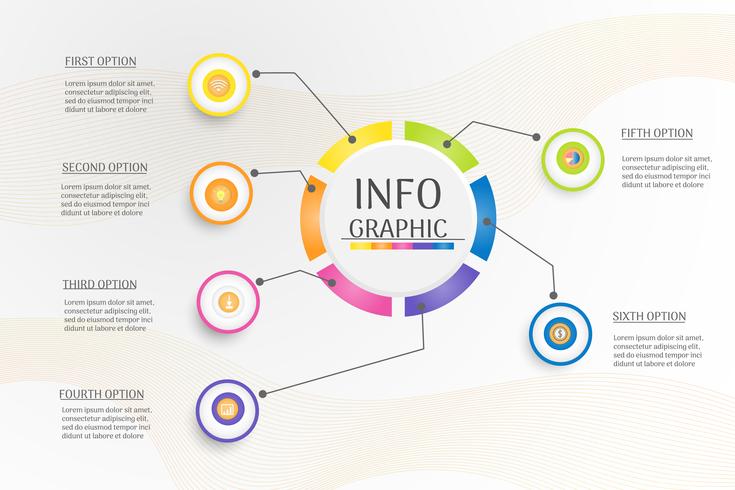 FIRST OPTION

Lorem ipsum dolor sit amet, consectetur adipiscing elit, sed do eiusmod tempor inci didunt ut labore et dolore

SECOND OPTION

Lorem ipsum dolor sit amet, consectetur adipiscing elit, sed do eiusmod tempor inci didunt ut labore et dolore

THIRD OPTION

Lorem ipsum dolor sit amet, consectetur adipiscing elit, sed do eiusmod tempor inci didunt ut labore et dolore

FOURTH OPTION

Lorem ipsum dolor sit amet, consectetur adipiscing elit, sed do eiusmod tempor inci didunt ut labore et dolore

INFO GRAPHIC

FIFTH OPTION

Lorem ipsum dolor sit amet, consectetur adipiscing elit, sed do eiusmod tempor inci didunt ut labore et dolore

SIXTH OPTION

Lorem ipsum dolor sit amet, consectetur adipiscing elit, sed do eiusmod tempor inci didunt ut labore et dolore