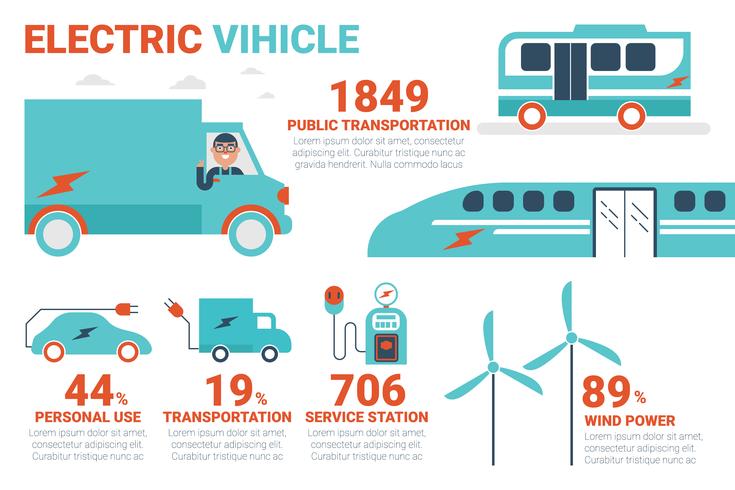 ELECTRIC VIHICLE

1849
PUBLIC TRANSPORTATION
Lorem ipsum dolor sit amet, consectetur adipiscing elit. Curabitur tristique nunc ac gravida hendrerit. Nulla commodo lacus

44%
PERSONAL USE
Lorem ipsum dolor sit amet, consectetur adipiscing elit. Curabitur tristique nunc ac

19%
TRANSPORTATION
Lorem ipsum dolor sit amet, consectetur adipiscing elit. Curabitur tristique nunc ac

706
SERVICE STATION
Lorem ipsum dolor sit amet, consectetur adipiscing elit. Curabitur tristique nunc ac

89%
WIND POWER
Lorem ipsum dolor sit amet, consectetur adipiscing elit. Curabitur tristique nunc ac