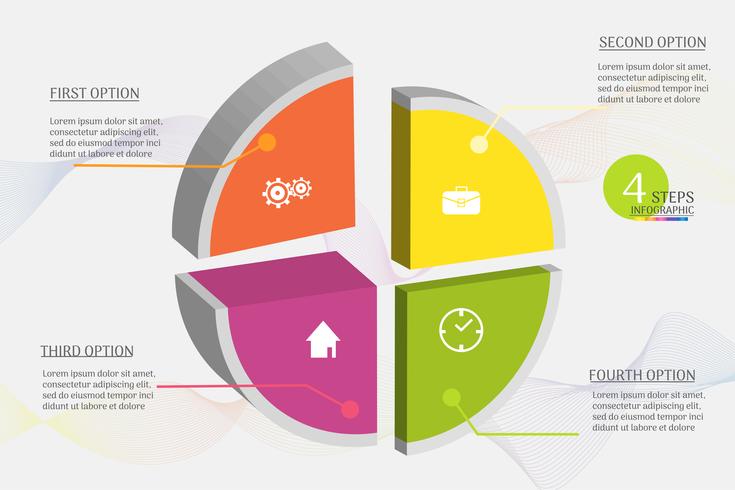 FIRST OPTION

Lorem ipsum dolor sit amet, consectetur adipiscing elit, sed do eiusmod tempor inci didunt ut labore et dolore

SECOND OPTION

Lorem ipsum dolor sit amet, consectetur adipiscing elit, sed do eiusmod tempor inci didunt ut labore et dolore

4 STEPS
INFOGRAPHIC

THIRD OPTION

Lorem ipsum dolor sit amet, consectetur adipiscing elit, sed do eiusmod tempor inci didunt ut labore et dolore

FOURTH OPTION

Lorem ipsum dolor sit amet, consectetur adipiscing elit, sed do eiusmod tempor inci didunt ut labore et dolore