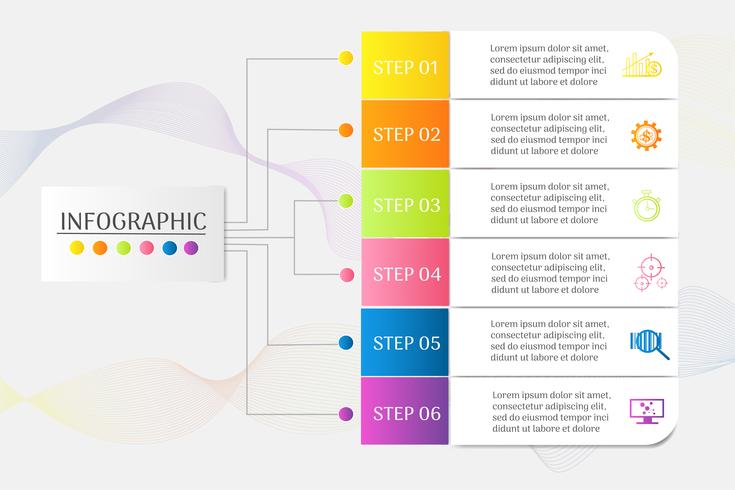 INFOGRAPHIC

STEP 01

Lorem ipsum dolor sit amet, consectetur adipiscing elit, sed do eiusmod tempor inci didunt ut labore et dolore

STEP 02

Lorem ipsum dolor sit amet, consectetur adipiscing elit, sed do eiusmod tempor inci didunt ut labore et dolore

STEP 03

Lorem ipsum dolor sit amet, consectetur adipiscing elit, sed do eiusmod tempor inci didunt ut labore et dolore

STEP 04

Lorem ipsum dolor sit amet, consectetur adipiscing elit, sed do eiusmod tempor inci didunt ut labore et dolore

STEP 05

Lorem ipsum dolor sit amet, consectetur adipiscing elit, sed do eiusmod tempor inci didunt ut labore et dolore

STEP 06

Lorem ipsum dolor sit amet, consectetur adipiscing elit, sed do eiusmod tempor inci didunt ut labore et dolore