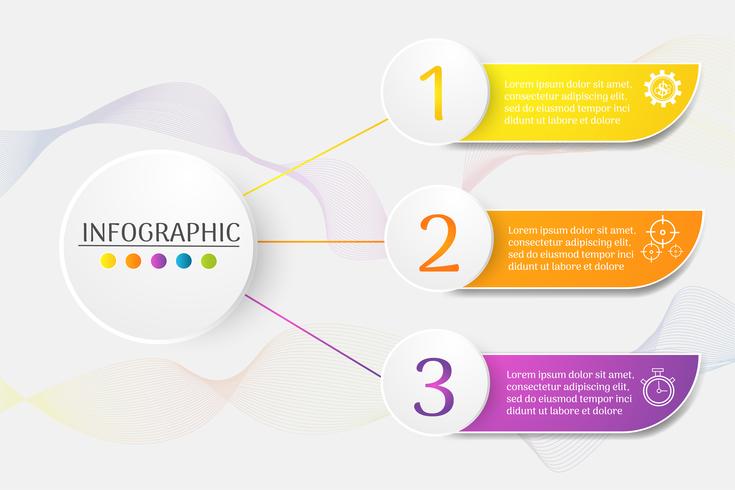 INFOGRAPHIC

1

Lorem ipsum dolor sit amet, consectetur adipiscing elit, sed do eiusmod tempor inci didunt ut labore et dolore

2

Lorem ipsum dolor sit amet, consectetur adipiscing elit, sed do eiusmod tempor inci didunt ut labore et dolore

3

Lorem ipsum dolor sit amet, consectetur adipiscing elit, sed do eiusmod tempor inci didunt ut labore et dolore