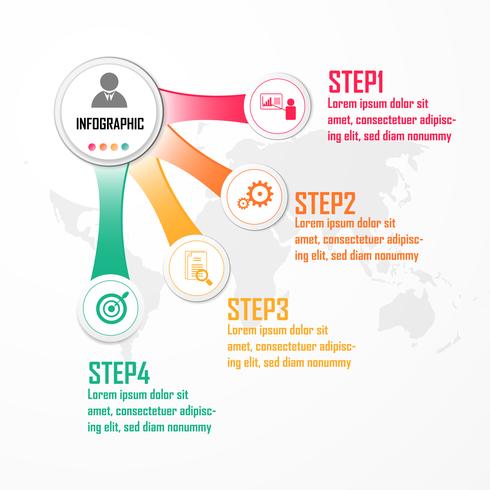 INFOGRAPHIC

STEP1
Lorem ipsum dolor sit amet, consectetuer adipiscing elit, sed diam nonummy

STEP2
Lorem ipsum dolor sit amet, consectetuer adipiscing elit, sed diam nonummy

STEP3
Lorem ipsum dolor sit amet, consectetuer adipiscing elit, sed diam nonummy

STEP4
Lorem ipsum dolor sit amet, consectetuer adipiscing elit, sed diam nonummy