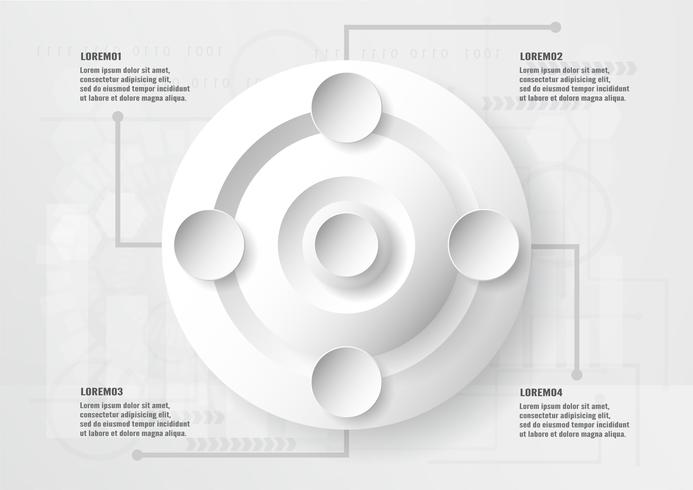 LOREM01
Lorem ipsum dolor sit amet, consectetur adipisicing elit, sed do eiusmod tempor incididunt ut labore et dolore magna aliqua.

LOREM02
Lorem ipsum dolor sit amet, consectetur adipisicing elit, sed do eiusmod tempor incididunt ut labore et dolore magna aliqua.

LOREM03
Lorem ipsum dolor sit amet, consectetur adipisicing elit, sed do eiusmod tempor incididunt ut labore et dolore magna aliqua.

LOREM04
Lorem ipsum dolor sit amet, consectetur adipisicing elit, sed do eiusmod tempor incididunt ut labore et dolore magna aliqua.