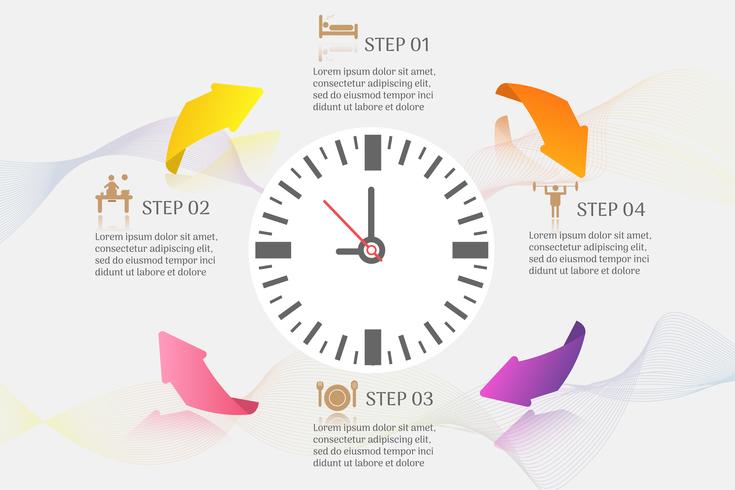 STEP 01

Lorem ipsum dolor sit amet, consectetur adipiscing elit, sed do eiusmod tempor inci didunt ut labore et dolore

STEP 02

Lorem ipsum dolor sit amet, consectetur adipiscing elit, sed do eiusmod tempor inci didunt ut labore et dolore

STEP 04

Lorem ipsum dolor sit amet, consectetur adipiscing elit, sed do eiusmod tempor inci didunt ut labore et dolore

STEP 03

Lorem ipsum dolor sit amet, consectetur adipiscing elit, sed do eiusmod tempor inci didunt ut labore et dolore