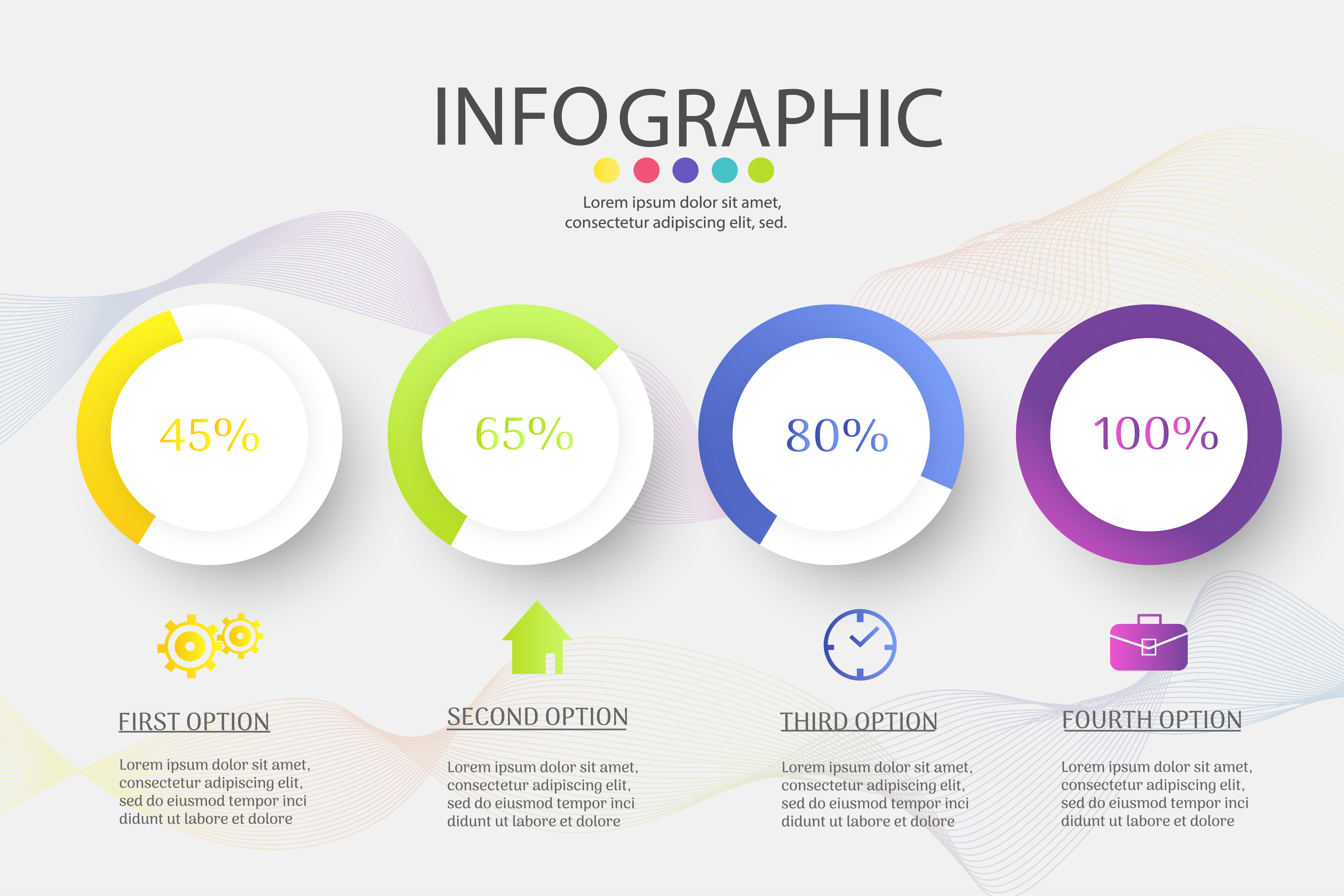 INFOGRAPHIC

Lorem ipsum dolor sit amet, consectetur adipiscing elit, sed.

45%

65%

80%

100%

FIRST OPTION

Lorem ipsum dolor sit amet, consectetur adipiscing elit, sed do eiusmod tempor inci didunt ut labore et dolore

SECOND OPTION

Lorem ipsum dolor sit amet, consectetur adipiscing elit, sed do eiusmod tempor inci didunt ut labore et dolore

THIRD OPTION

Lorem ipsum dolor sit amet, consectetur adipiscing elit, sed do eiusmod tempor inci didunt ut labore et dolore

FOURTH OPTION

Lorem ipsum dolor sit amet, consectetur adipiscing elit, sed do eiusmod tempor inci didunt ut labore et dolore