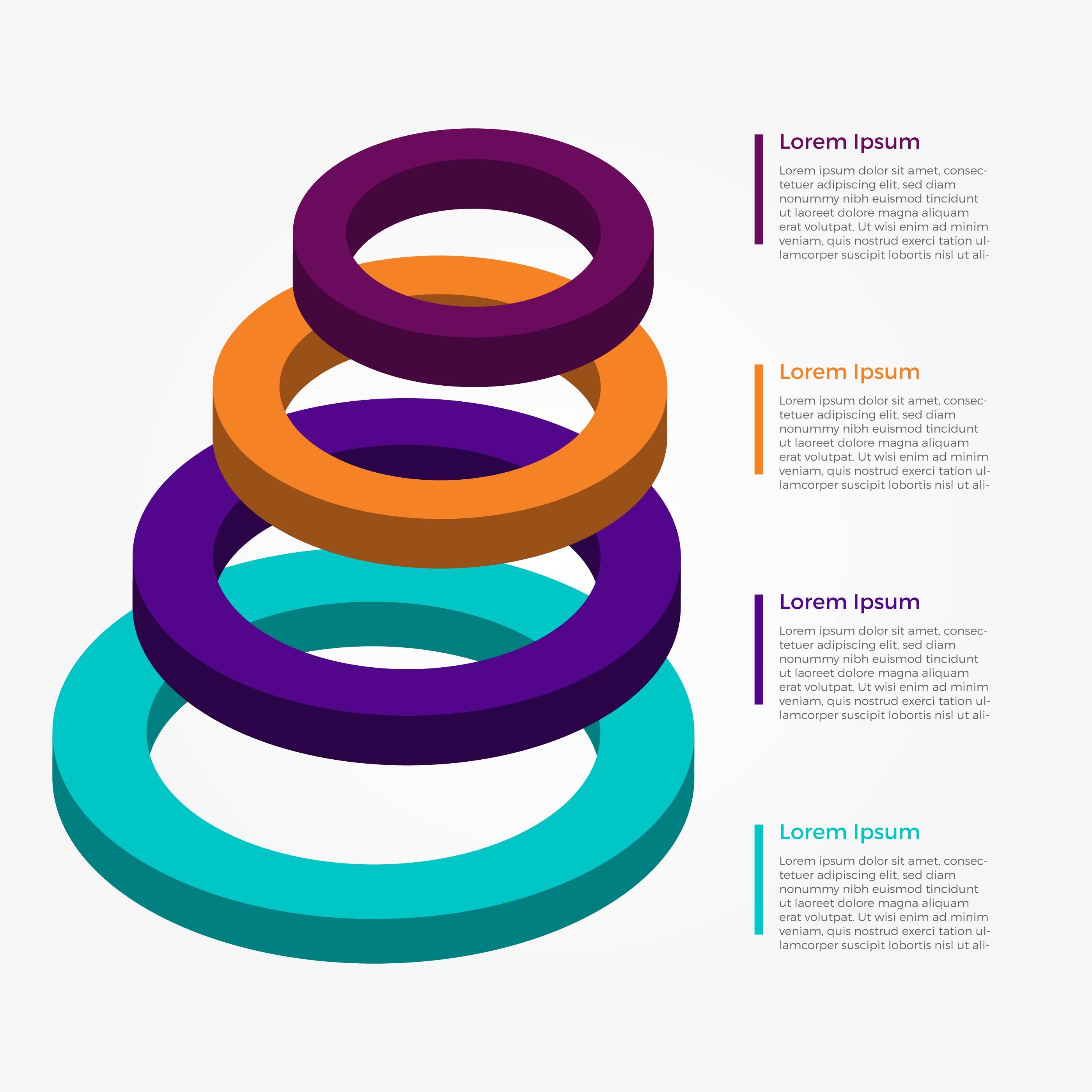 Lorem Ipsum

Lorem ipsum dolor sit amet, consectetuer adipiscing elit, sed diam nonummy nibh euismod tincidunt ut laoreet dolore magna aliquam erat volutpat. Ut wisi enim ad minim veniam, quis nostrud exerci tation ullamcorper suscipit lobortis nisl ut ali-

Lorem Ipsum

Lorem ipsum dolor sit amet, consectetuer adipiscing elit, sed diam nonummy nibh euismod tincidunt ut laoreet dolore magna aliquam erat volutpat. Ut wisi enim ad minim veniam, quis nostrud exerci tation ullamcorper suscipit lobortis nisl ut ali-

Lorem Ipsum

Lorem ipsum dolor sit amet, consectetuer adipiscing elit, sed diam nonummy nibh euismod tincidunt ut laoreet dolore magna aliquam erat volutpat. Ut wisi enim ad minim veniam, quis nostrud exerci tation ullamcorper suscipit lobortis nisl ut ali-

Lorem Ipsum

Lorem ipsum dolor sit amet, consectetuer adipiscing elit, sed diam nonummy nibh euismod tincidunt ut laoreet dolore magna aliquam erat volutpat. Ut wisi enim ad minim veniam, quis nostrud exerci tation ullamcorper suscipit lobortis nisl ut ali-