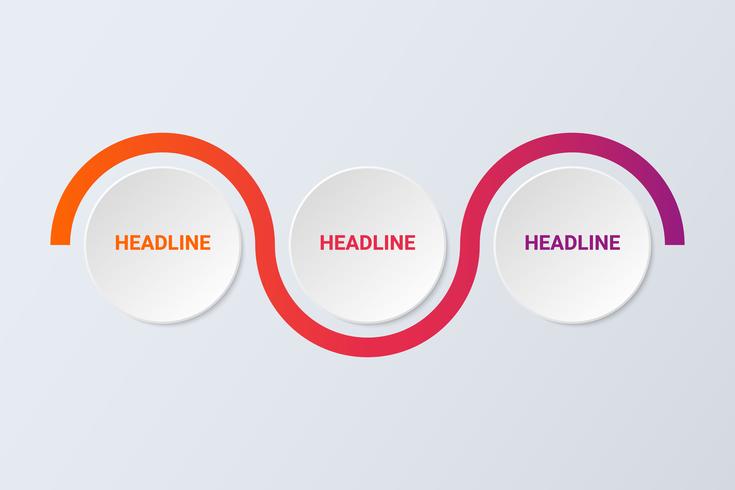 HEADLINE

HEADLINE

HEADLINE