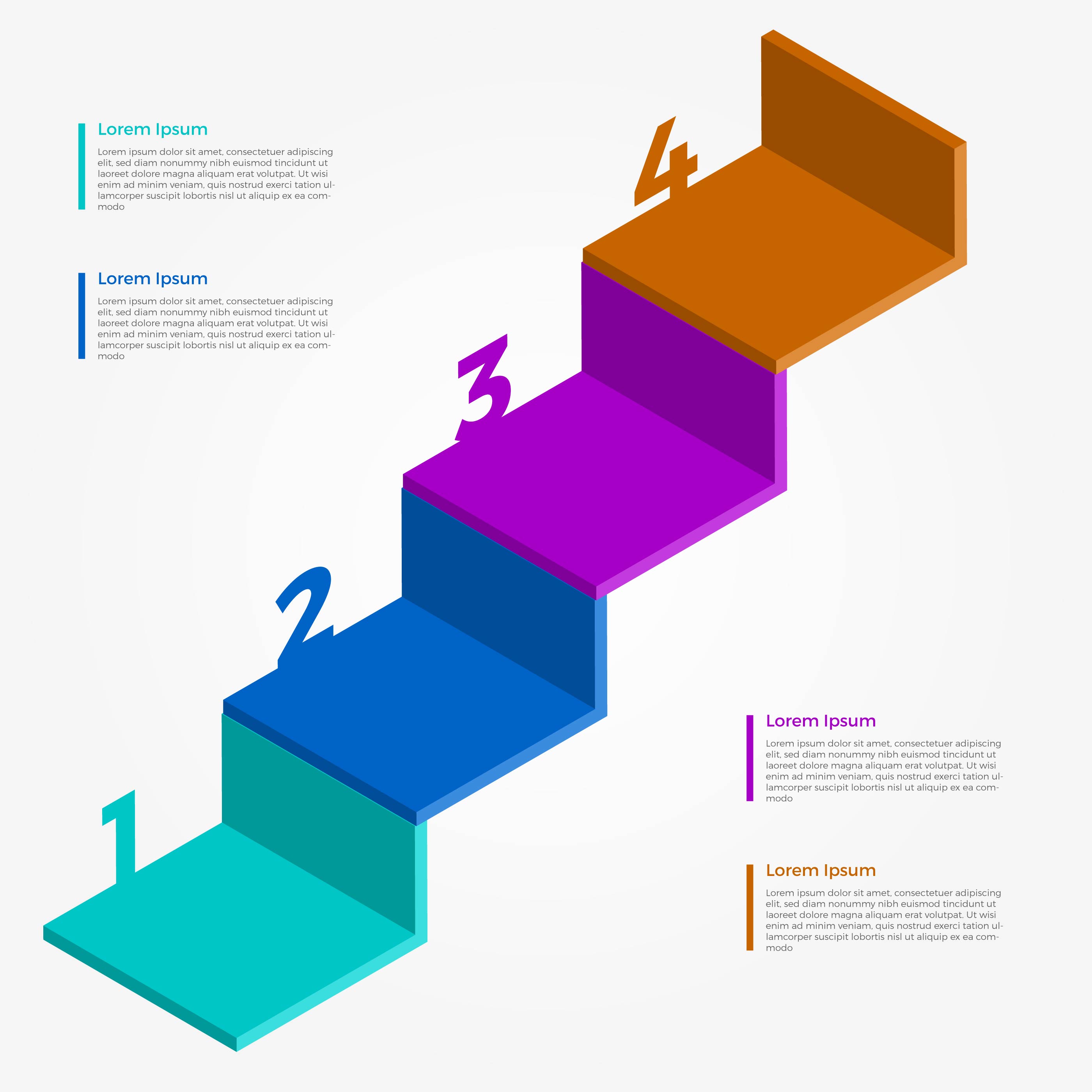 Lorem Ipsum

Lorem ipsum dolor sit amet, consectetuer adipiscing elit, sed diam nonummy nibh euismod tincidunt ut laoreet dolore magna aliquam erat volutpat. Ut wisi enim ad minim veniam, quis nostrud exerci tation ullamcorper suscipit lobortis nisl ut aliquip ex ea commodo

Lorem Ipsum

Lorem ipsum dolor sit amet, consectetuer adipiscing elit, sed diam nonummy nibh euismod tincidunt ut laoreet dolore magna aliquam erat volutpat. Ut wisi enim ad minim veniam, quis nostrud exerci tation ullamcorper suscipit lobortis nisl ut aliquip ex ea commodo

4

3

2

1

Lorem Ipsum

Lorem ipsum dolor sit amet, consectetuer adipiscing elit, sed diam nonummy nibh euismod tincidunt ut laoreet dolore magna aliquam erat volutpat. Ut wisi enim ad minim veniam, quis nostrud exerci tation ullamcorper suscipit lobortis nisl ut aliquip ex ea commodo

Lorem Ipsum

Lorem ipsum dolor sit amet, consectetuer adipiscing elit, sed diam nonummy nibh euismod tincidunt ut laoreet dolore magna aliquam erat volutpat. Ut wisi enim ad minim veniam, quis nostrud exerci tation ullamcorper suscipit lobortis nisl ut aliquip ex ea commodo