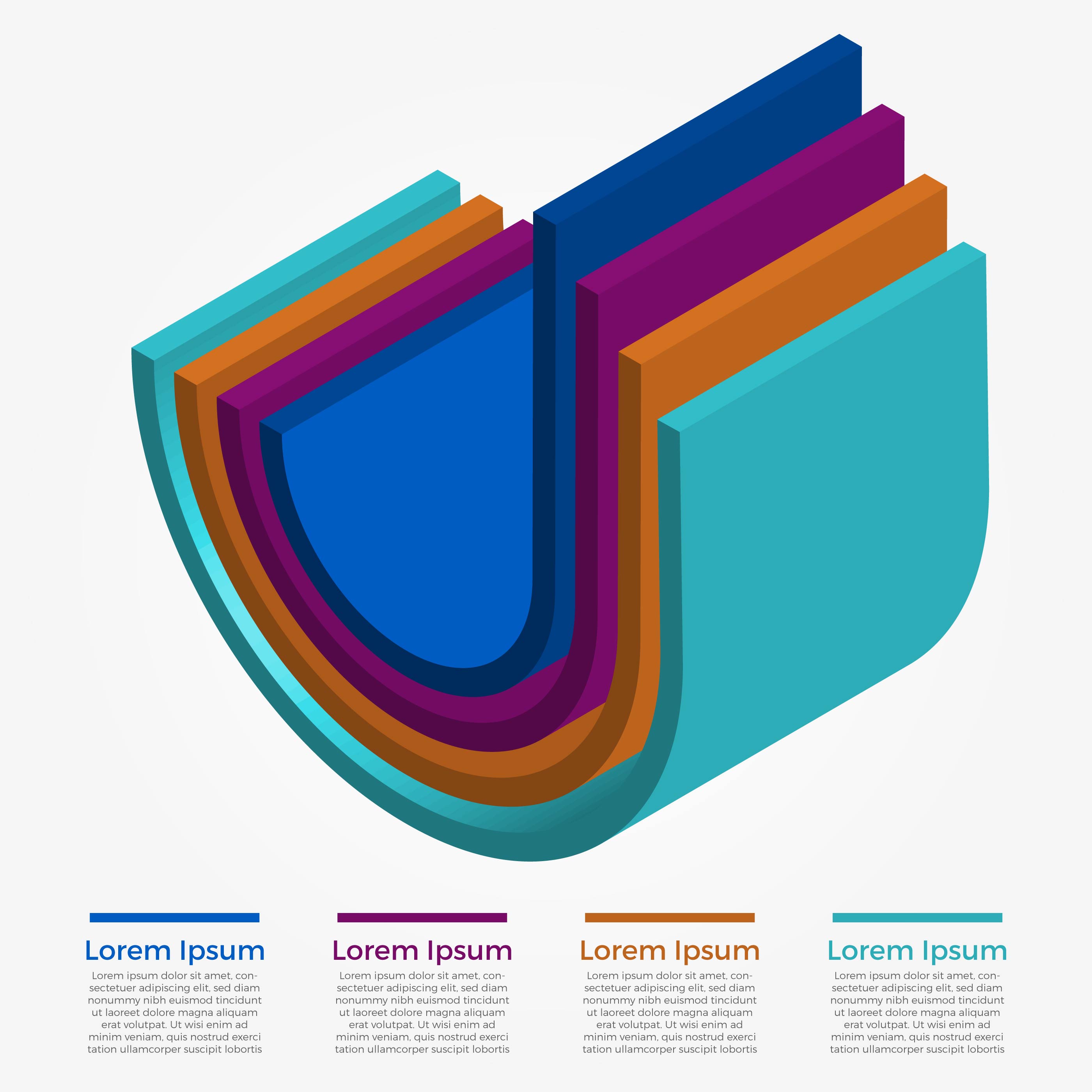 Lorem Ipsum

Lorem ipsum dolor sit amet, consectetuer adipiscing elit, sed diam nonummy nibh euismod tincidunt ut laoreet dolore magna aliquam erat volutpat. Ut wisi enim ad minim veniam, quis nostrud exerci tation ullamcorper suscipit lobortis

Lorem Ipsum

Lorem ipsum dolor sit amet, consectetuer adipiscing elit, sed diam nonummy nibh euismod tincidunt ut laoreet dolore magna aliquam erat volutpat. Ut wisi enim ad minim veniam, quis nostrud exerci tation ullamcorper suscipit lobortis

Lorem Ipsum

Lorem ipsum dolor sit amet, consectetuer adipiscing elit, sed diam nonummy nibh euismod tincidunt ut laoreet dolore magna aliquam erat volutpat. Ut wisi enim ad minim veniam, quis nostrud exerci tation ullamcorper suscipit lobortis

Lorem Ipsum

Lorem ipsum dolor sit amet, consectetuer adipiscing elit, sed diam nonummy nibh euismod tincidunt ut laoreet dolore magna aliquam erat volutpat. Ut wisi enim ad minim veniam, quis nostrud exerci tation ullamcorper suscipit lobortis