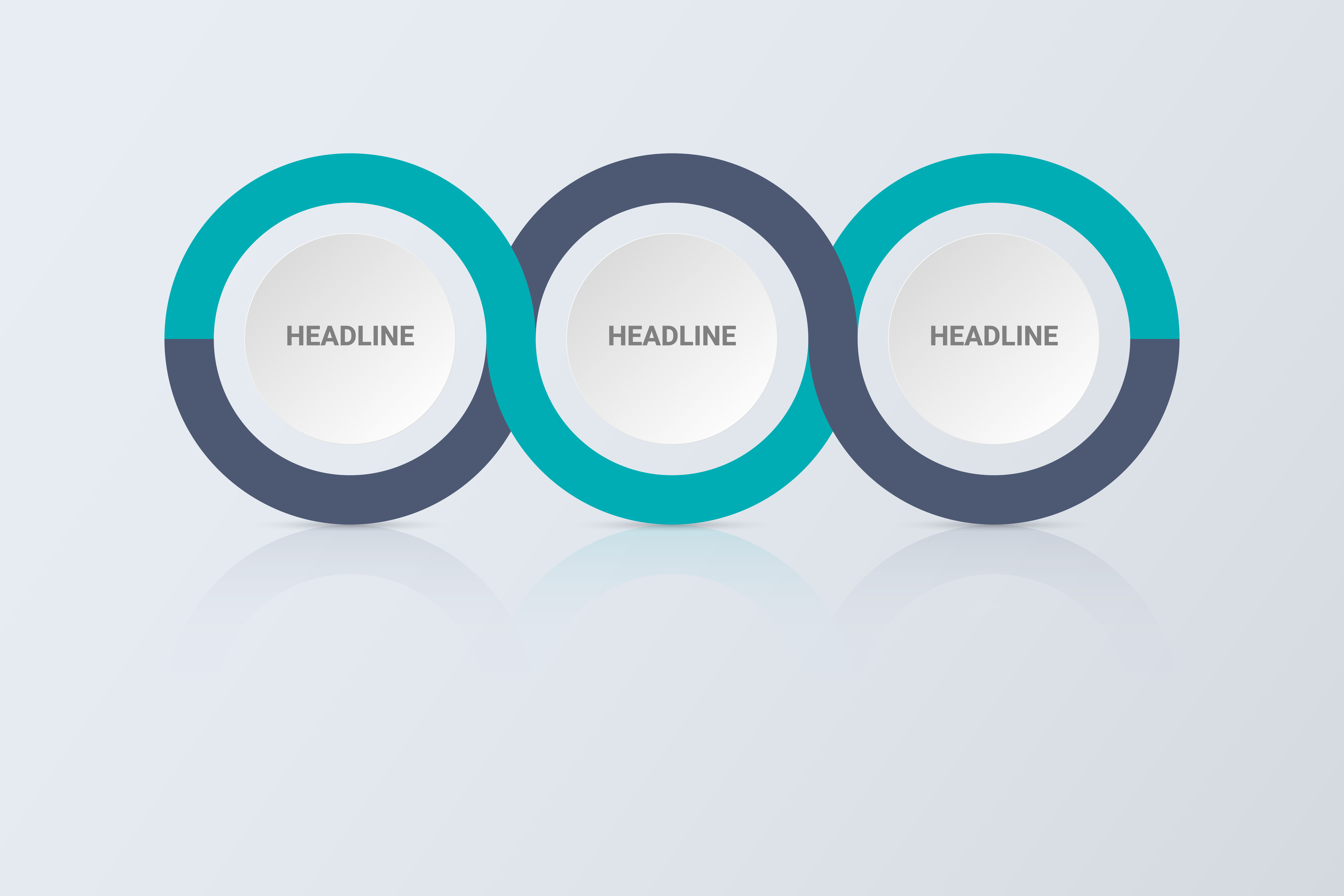 HEADLINE

HEADLINE

HEADLINE