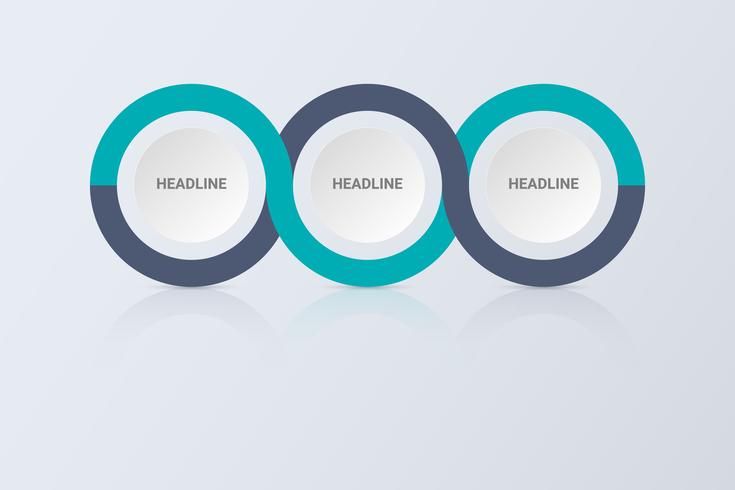 HEADLINE

HEADLINE

HEADLINE