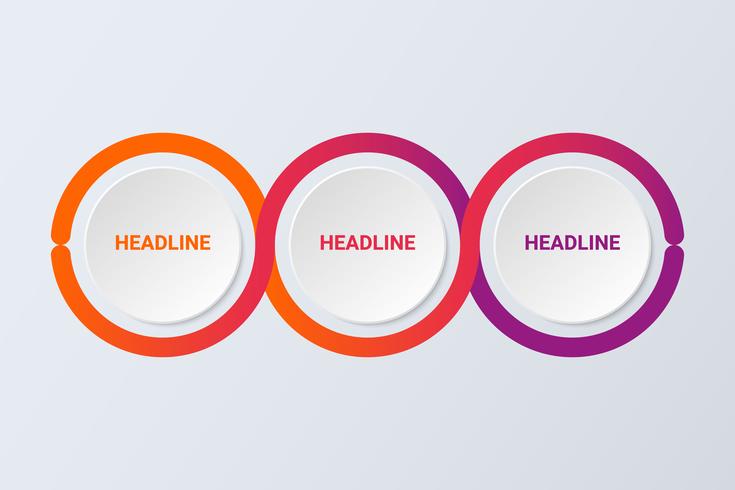 HEADLINE

HEADLINE

HEADLINE