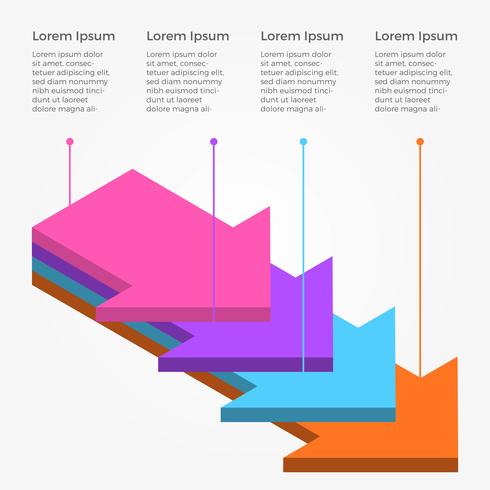 Lorem Ipsum

Lorem ipsum dolor sit amet, consectetuer adipiscing elit, sed diam nonummy nibh euismod tincidunt ut laoreet dolore magna ali-

Lorem Ipsum

Lorem ipsum dolor sit amet, consectetuer adipiscing elit, sed diam nonummy nibh euismod tincidunt ut laoreet dolore magna ali-

Lorem Ipsum

Lorem ipsum dolor sit amet, consectetuer adipiscing elit, sed diam nonummy nibh euismod tincidunt ut laoreet dolore magna ali-

Lorem Ipsum

Lorem ipsum dolor sit amet, consectetuer adipiscing elit, sed diam nonummy nibh euismod tincidunt ut laoreet dolore magna ali-