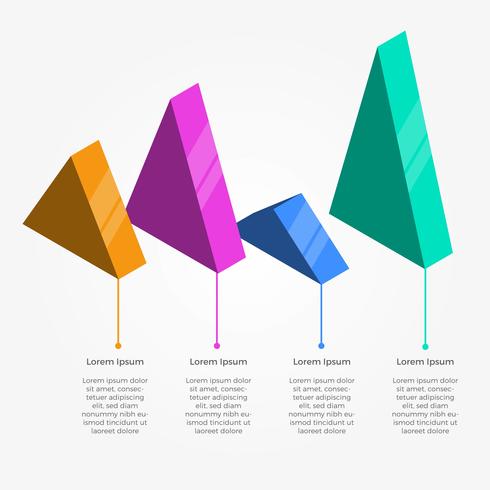 Lorem Ipsum

Lorem ipsum dolor sit amet, consectetuer adipiscing elit, sed diam nonummy nibh euismod tincidunt ut laoreet dolore

Lorem Ipsum

Lorem ipsum dolor sit amet, consectetuer adipiscing elit, sed diam nonummy nibh euismod tincidunt ut laoreet dolore

Lorem Ipsum

Lorem ipsum dolor sit amet, consectetuer adipiscing elit, sed diam nonummy nibh euismod tincidunt ut laoreet dolore

Lorem Ipsum

Lorem ipsum dolor sit amet, consectetuer adipiscing elit, sed diam nonummy nibh euismod tincidunt ut laoreet dolore