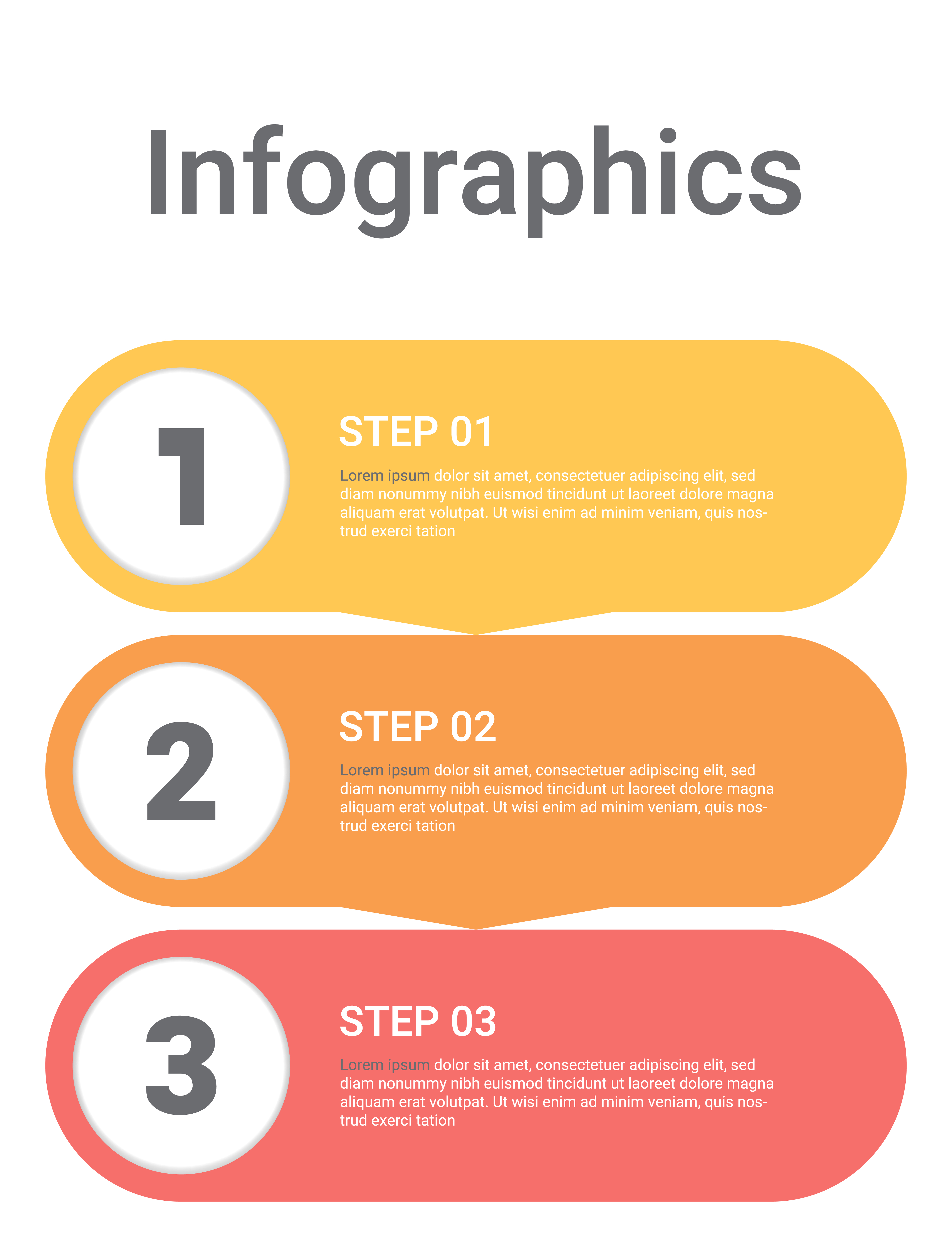 Infographics

1

STEP 01

Lorem ipsum dolor sit amet, consectetuer adipiscing elit, sed diam nonummy nibh euismod tincidunt ut laoreet dolore magna aliquam erat volutpat. Ut wisi enim ad minim veniam, quis nostrud exerci tation

2

STEP 02

Lorem ipsum dolor sit amet, consectetuer adipiscing elit, sed diam nonummy nibh euismod tincidunt ut laoreet dolore magna aliquam erat volutpat. Ut wisi enim ad minim veniam, quis nostrud exerci tation

3

STEP 03

Lorem ipsum dolor sit amet, consectetuer adipiscing elit, sed diam nonummy nibh euismod tincidunt ut laoreet dolore magna aliquam erat volutpat. Ut wisi enim ad minim veniam, quis nostrud exerci tation