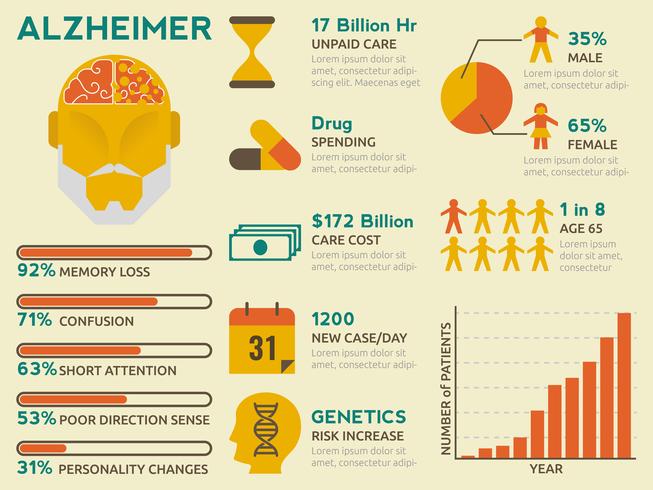 ALZHEIMER

92% MEMORY LOSS

71% CONFUSION

63% SHORT ATTENTION

53% POOR DIRECTION SENSE

31% PERSONALITY CHANGES

17 Billion Hr
UNPAID CARE
Lorem ipsum dolor sit amet, consectetur adipiscing elit. Maecenas eget

Drug
SPENDING
Lorem ipsum dolor sit amet, consectetur adipi-

$172 Billion
CARE COST
Lorem ipsum dolor sit amet, consectetur adipi-

31

1200
NEW CASE/DAY
Lorem ipsum dolor sit amet, consectetur adipi-

GENETICS
RISK INCREASE
Lorem ipsum dolor sit amet, consectetur adipi-

35%
MALE
Lorem ipsum dolor sit amet, consectetur adipi-

65%
FEMALE
Lorem ipsum dolor sit amet, consectetur adipi-

1 in 8
AGE 65
Lorem ipsum dolor sit amet, consectetur

NUMBER of PATIENTS

YEAR