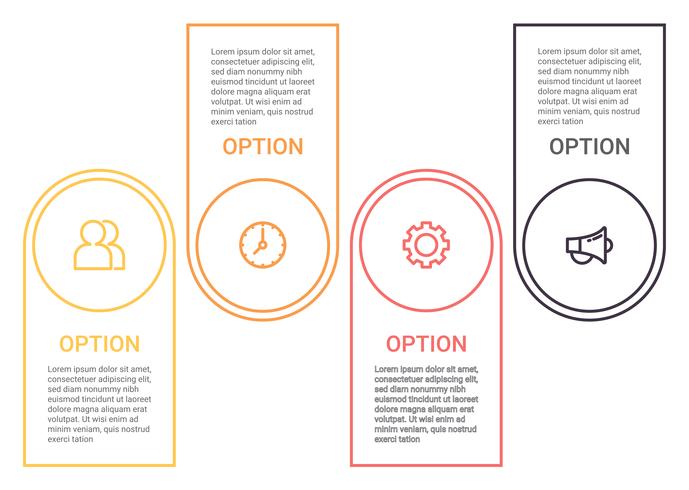 OPTION

Lorem ipsum dolor sit amet, consectetuer adipiscing elit, sed diam nonummy nibh euismod tincidunt ut laoreet dolore magna aliquam erat volutpat. Ut wisi enim ad minim veniam, quis nostrud exerci tation

Lorem ipsum dolor sit amet, consectetuer adipiscing elit, sed diam nonummy nibh euismod tincidunt ut laoreet dolore magna aliquam erat volutpat. Ut wisi enim ad minim veniam, quis nostrud exerci tation

OPTION

OPTION

Lorem ipsum dolor sit amet, consectetuer adipiscing elit, sed diam nonummy nibh euismod tincidunt ut laoreet dolore magna aliquam erat volutpat. Ut wisi enim ad minim veniam, quis nostrud exerci tation

Lorem ipsum dolor sit amet, consectetuer adipiscing elit, sed diam nonummy nibh euismod tincidunt ut laoreet dolore magna aliquam erat volutpat. Ut wisi enim ad minim veniam, quis nostrud exerci tation

OPTION