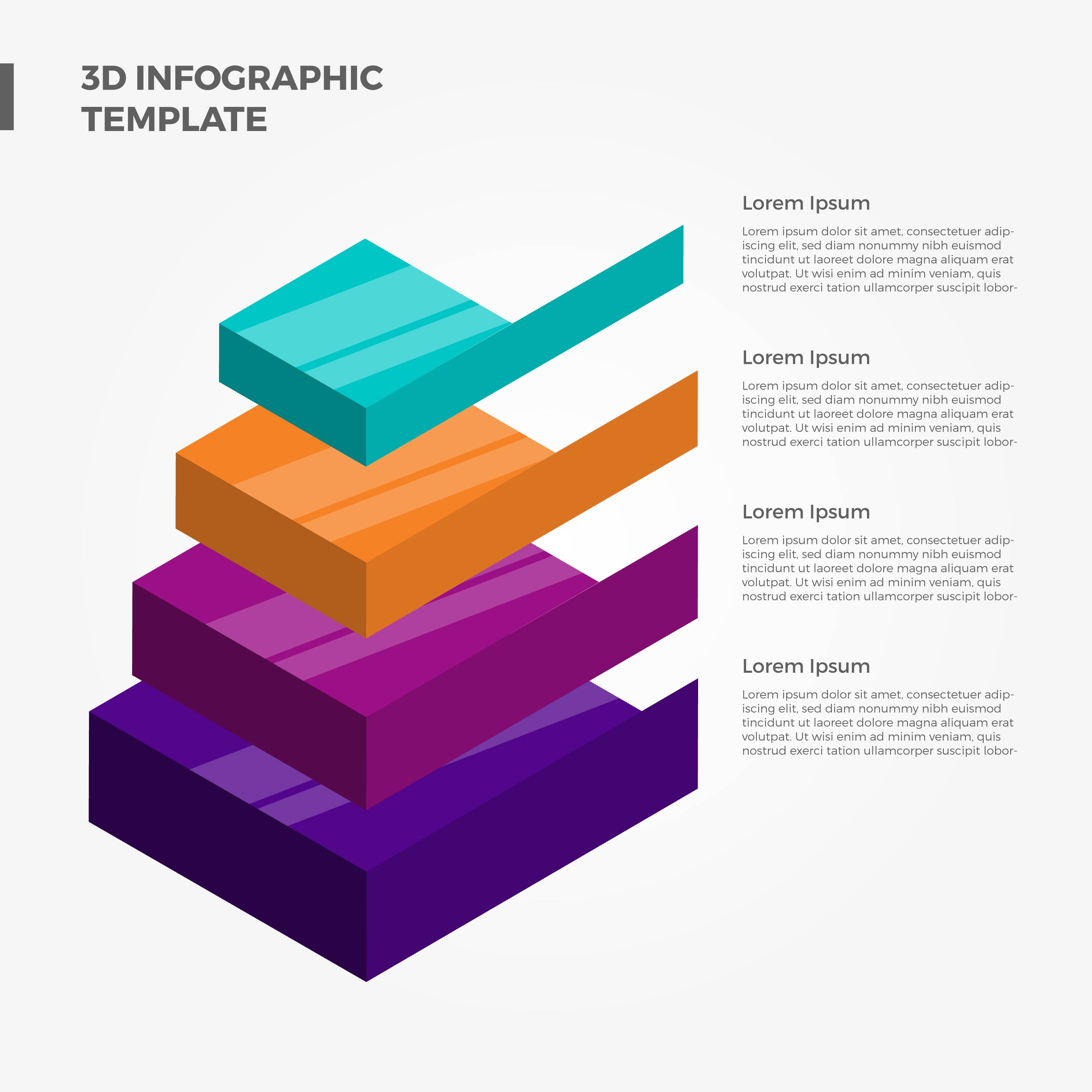 3D INFOGRAPHIC TEMPLATE

Lorem Ipsum

Lorem ipsum dolor sit amet, consectetuer adipiscing elit, sed diam nonummy nibh euismod tincidunt ut laoreet dolore magna aliquam erat volutpat. Ut wisi enim ad minim veniam, quis nostrud exerci tation ullamcorper suscipit lobor-

Lorem Ipsum

Lorem ipsum dolor sit amet, consectetuer adipiscing elit, sed diam nonummy nibh euismod tincidunt ut laoreet dolore magna aliquam erat volutpat. Ut wisi enim ad minim veniam, quis nostrud exerci tation ullamcorper suscipit lobor-

Lorem Ipsum

Lorem ipsum dolor sit amet, consectetuer adipiscing elit, sed diam nonummy nibh euismod tincidunt ut laoreet dolore magna aliquam erat volutpat. Ut wisi enim ad minim veniam, quis nostrud exerci tation ullamcorper suscipit lobor-

Lorem Ipsum

Lorem ipsum dolor sit amet, consectetuer adipiscing elit, sed diam nonummy nibh euismod tincidunt ut laoreet dolore magna aliquam erat volutpat. Ut wisi enim ad minim veniam, quis nostrud exerci tation ullamcorper suscipit lobor-